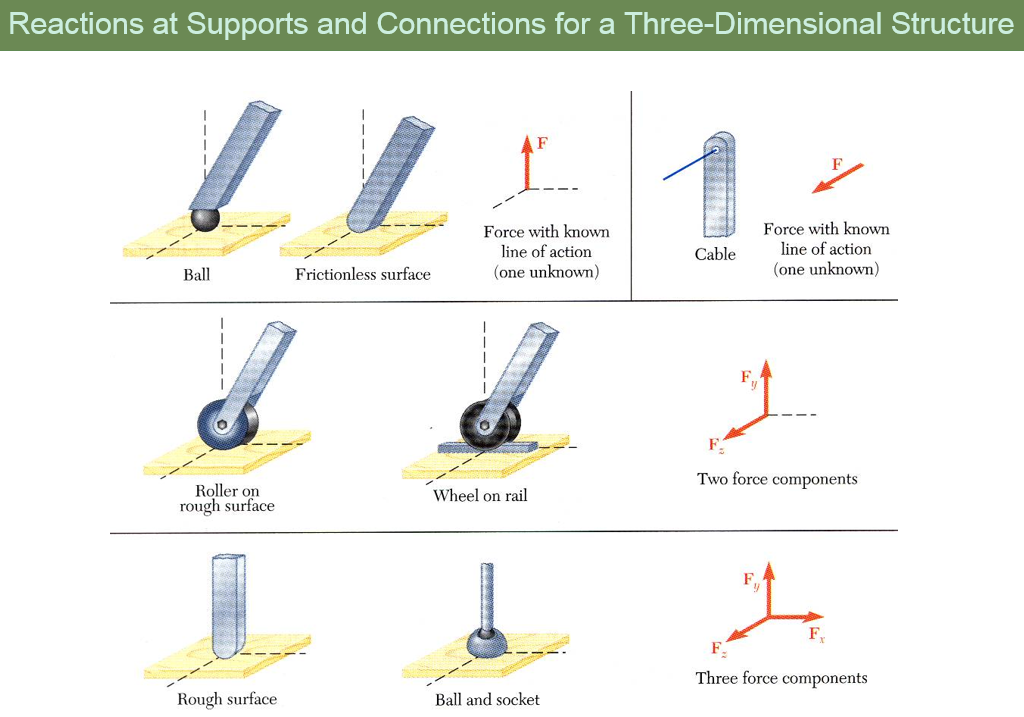 Reactions at Supports and Connections for a Three-Dimensional Structure

Ball

Frictionless surface

$\mathbf{F}$

Force with known line of action (one unknown)

Cable

$\mathbf{F}$

Force with known line of action (one unknown)

Roller on rough surface

Wheel on rail

$\mathbf{F}_y$

$\mathbf{F}_z$

Two force components

Rough surface

Ball and socket

$\mathbf{F}_y$

$\mathbf{F}_z$

$\mathbf{F}_x$

Three force components