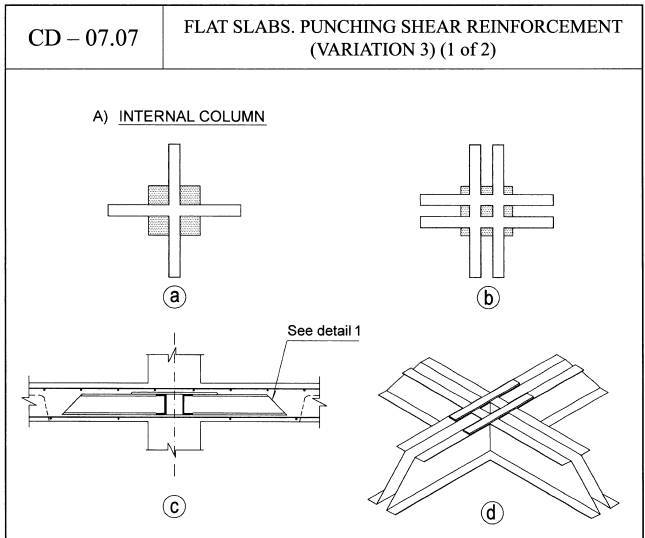 CD – 07.07

FLAT SLABS. PUNCHING SHEAR REINFORCEMENT (VARIATION 3) (1 of 2)

A) INTERNAL COLUMN

a

b

See detail 1

c

d