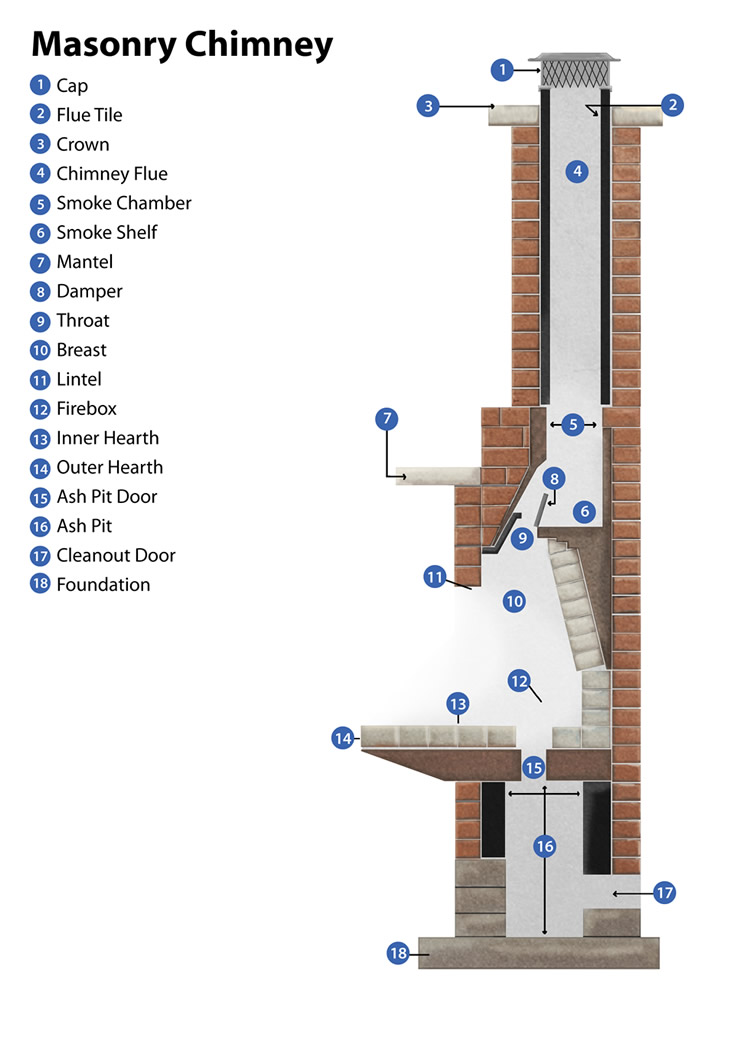 Masonry Chimney

1 Cap
2 Flue Tile
3 Crown
4 Chimney Flue
5 Smoke Chamber
6 Smoke Shelf
7 Mantel
8 Damper
9 Throat
10 Breast
11 Lintel
12 Firebox
13 Inner Hearth
14 Outer Hearth
15 Ash Pit Door
16 Ash Pit
17 Cleanout Door
18 Foundation

1
3
2
4
7
5
8
6
9
11
10
12
13
14
15
16
17
18