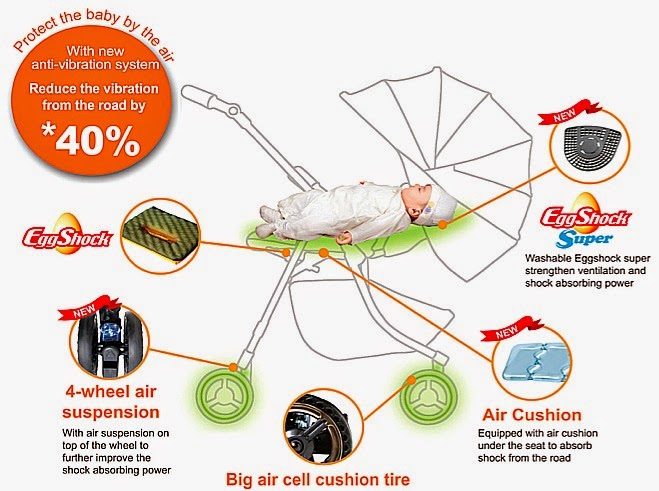 Protect the baby by the air

With new anti-vibration system

Reduce the vibration from the road by

*40%

NEW

EggShock

Super

Washable Eggshock super strengthen ventilation and shock absorbing power

EggShock

NEW

4-wheel air suspension

With air suspension on top of the wheel to further improve the shock absorbing power

NEW

Air Cushion

Equipped with air cushion under the seat to absorb shock from the road

Big air cell cushion tire