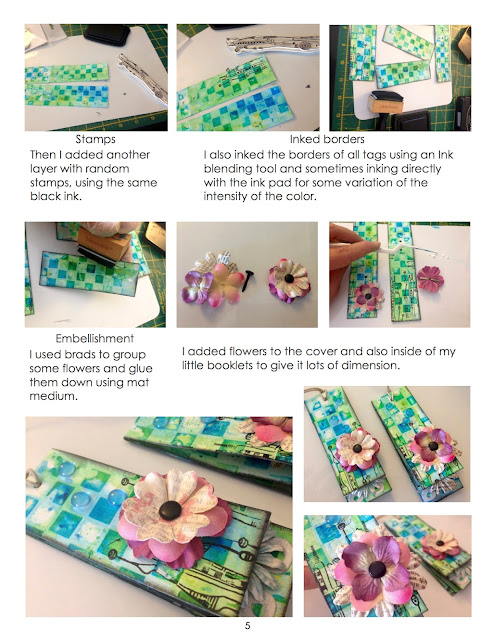 Stamps

Then I added another layer with random stamps, using the same black ink.

Inked borders

I also inked the borders of all tags using an Ink blending tool and sometimes inking directly with the ink pad for some variation of the intensity of the color.

Embellishment

I used brads to group some flowers and glue them down using mat medium.

I added flowers to the cover and also inside of my little booklets to give it lots of dimension.

5