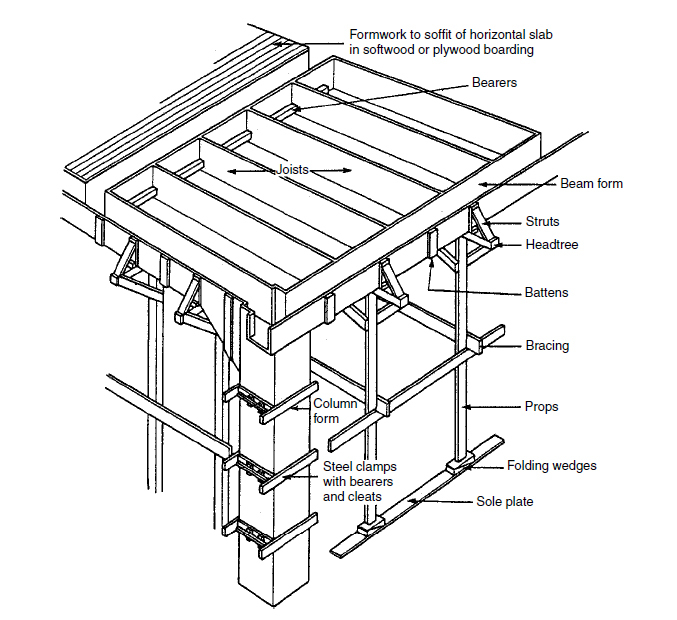 Formwork to soffit of horizontal slab in softwood or plywood boarding

Bearers

Joists

Beam form

Struts

Headtree

Battens

Bracing

Column form

Props

Steel clamps with bearers and cleats

Folding wedges

Sole plate