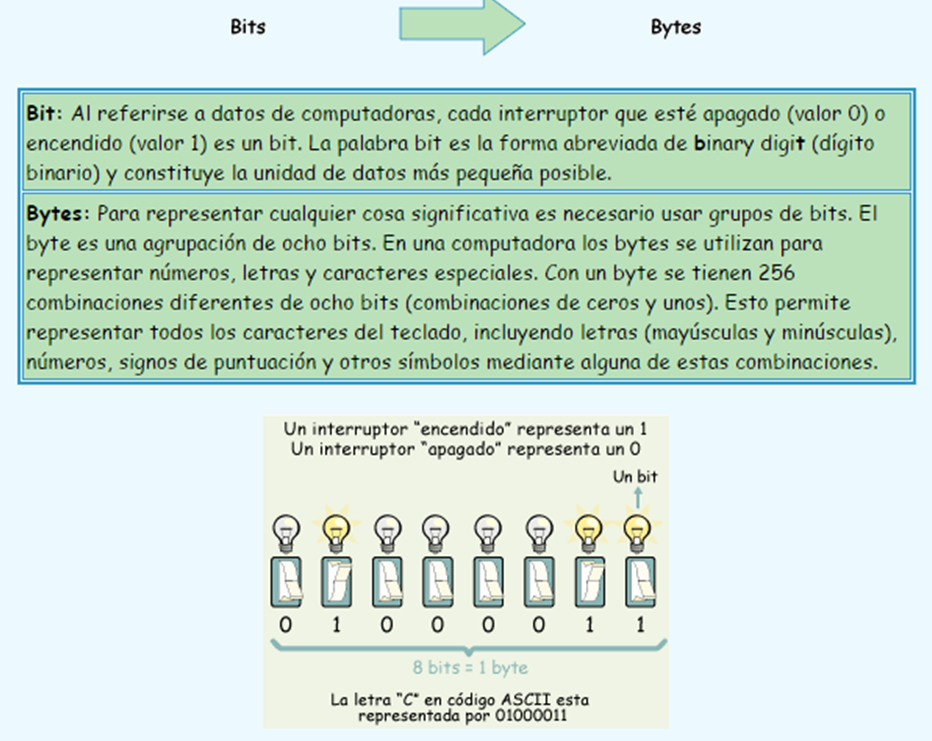 Bits

Bytes

Bit: Al referirse a datos de computadoras, cada interruptor que esté apagado (valor 0) o encendido (valor 1) es un bit. La palabra bit es la forma abreviada de binary digit (dígito binario) y constituye la unidad de datos más pequeña posible.

Bytes: Para representar cualquier cosa significativa es necesario usar grupos de bits. El byte es una agrupación de ocho bits. En una computadora los bytes se utilizan para representar números, letras y caracteres especiales. Con un byte se tienen 256 combinaciones diferentes de ocho bits (combinaciones de ceros y unos). Esto permite representar todos los caracteres del teclado, incluyendo letras (mayúsculas y minúsculas), números, signos de puntuación y otros símbolos mediante alguna de estas combinaciones.

Un interruptor "encendido" representa un 1
Un interruptor "apagado" representa un 0

Un bit

0 1 0 0 0 0 1 1

8 bits = 1 byte

La letra "C" en código ASCII esta representada por 01000011