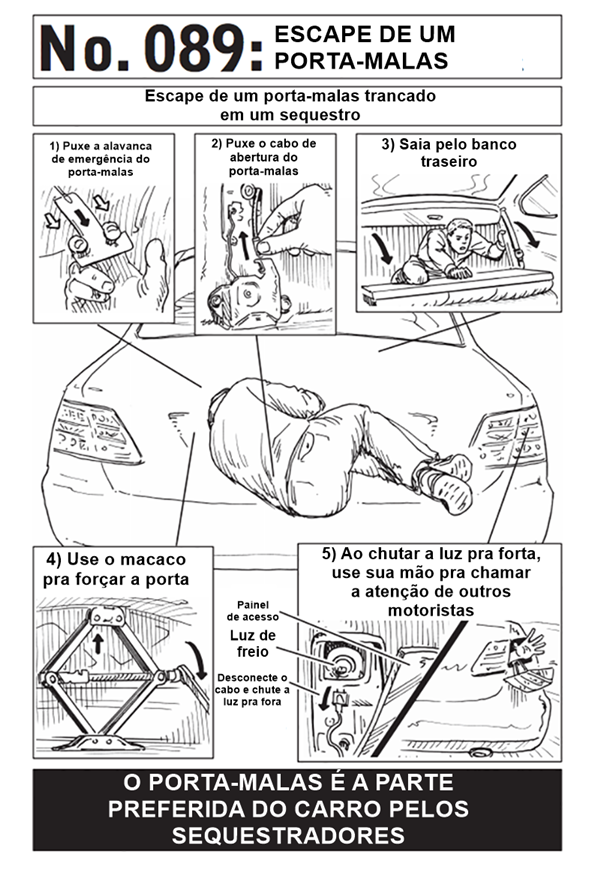 No. 089: ESCAPE DE UM PORTA-MALAS

Escape de um porta-malas trancado em um sequestro

1) Puxe a alavanca de emergência do porta-malas

2) Puxe o cabo de abertura do porta-malas

3) Saia pelo banco traseiro

4) Use o macaco pra forçar a porta

5) Ao chutar a luz pra forta, use sua mão pra chamar a atenção de outros motoristas

Painel de acesso

Luz de freio

Desconecte o cabo e chute a luz pra fora

O PORTA-MALAS É A PARTE PREFERIDA DO CARRO PELOS SEQUESTRADORES