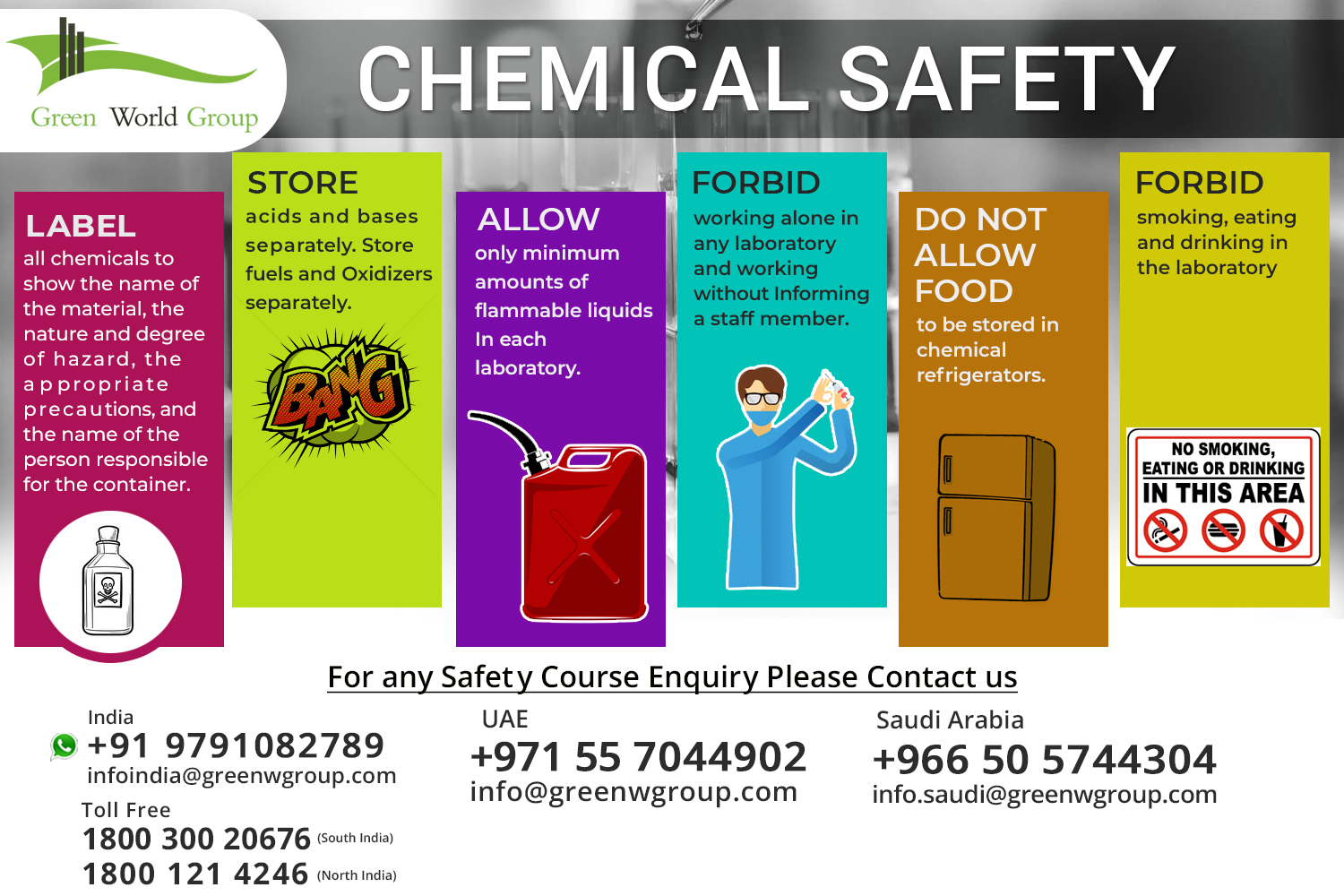 Green World Group

CHEMICAL SAFETY

LABEL
all chemicals to show the name of the material, the nature and degree of hazard, the appropriate precautions, and the name of the person responsible for the container.

STORE
acids and bases separately. Store fuels and Oxidizers separately.

BANG

ALLOW
only minimum amounts of flammable liquids In each laboratory.

FORBID
working alone in any laboratory and working without Informing a staff member.

DO NOT ALLOW FOOD
to be stored in chemical refrigerators.

FORBID
smoking, eating and drinking in the laboratory

NO SMOKING, EATING OR DRINKING IN THIS AREA

For any Safety Course Enquiry Please Contact us

India
+91 9791082789
infoindia@greenwgroup.com

Toll Free
1800 300 20676 (South India)
1800 121 4246 (North India)

UAE
+971 55 7044902
info@greenwgroup.com

Saudi Arabia
+966 50 5744304
info.saudi@greenwgroup.com