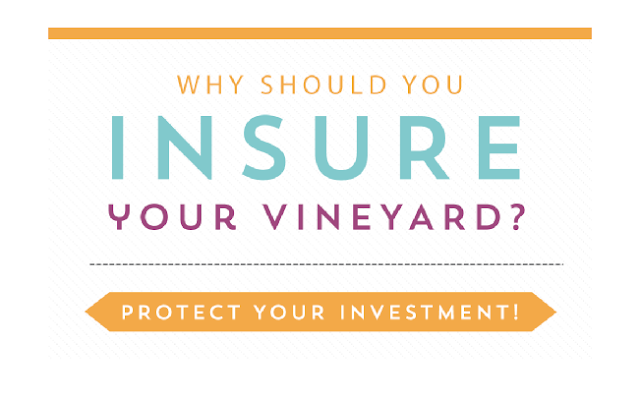 WHY SHOULD YOU
INSURE
YOUR VINEYARD?

PROTECT YOUR INVESTMENT!