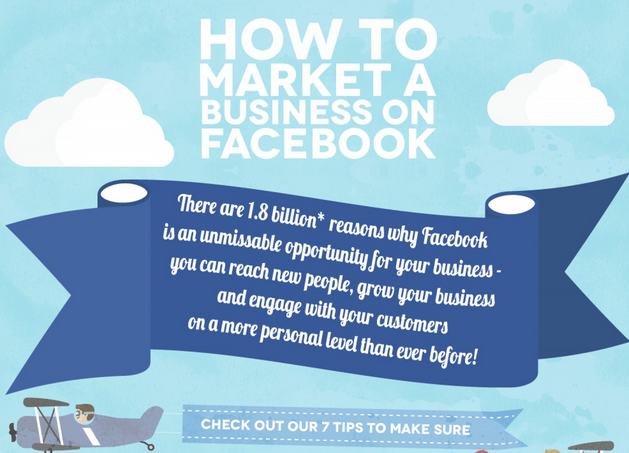 HOW TO MARKET A BUSINESS ON FACEBOOK

There are 1.8 billion* reasons why Facebook is an unmissable opportunity for your business - you can reach new people, grow your business and engage with your customers on a more personal level than ever before!

CHECK OUT OUR 7 TIPS TO MAKE SURE