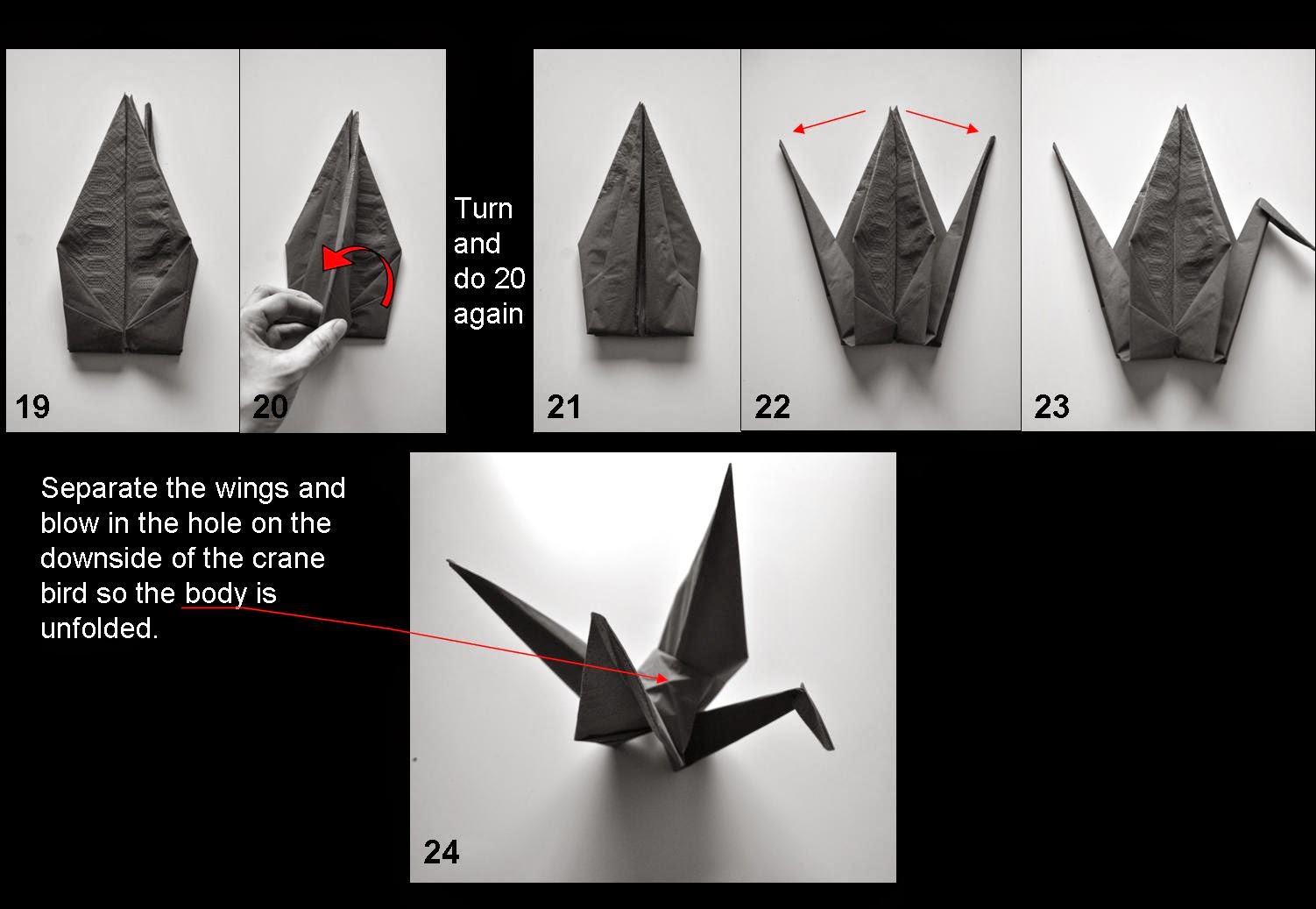 19

20

Turn and do 20 again

21

22

23

Separate the wings and blow in the hole on the downside of the crane bird so the body is unfolded.

24