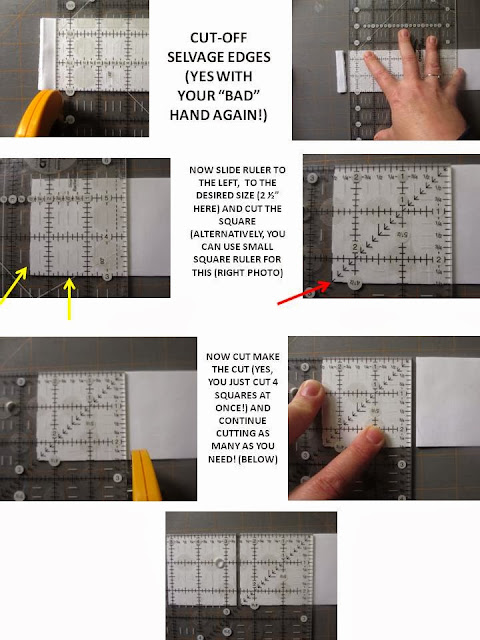 CUT-OFF SELVAGE EDGES (YES WITH YOUR "BAD" HAND AGAIN!)

NOW SLIDE RULER TO THE LEFT, TO THE DESIRED SIZE (2 ½" HERE) AND CUT THE SQUARE (ALTERNATIVELY, YOU CAN USE SMALL SQUARE RULER FOR THIS (RIGHT PHOTO)

NOW CUT MAKE THE CUT (YES, YOU JUST CUT 4 SQUARES AT ONCE!) AND CONTINUE CUTTING AS MANY AS YOU NEED! (BELOW)