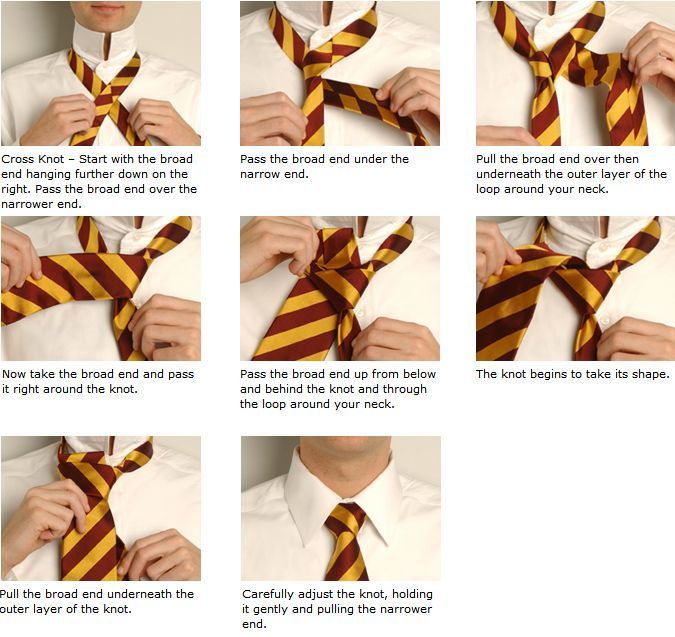 Cross Knot – Start with the broad end hanging further down on the right. Pass the broad end over the narrower end.

Pass the broad end under the narrow end.

Pull the broad end over then underneath the outer layer of the loop around your neck.

Now take the broad end and pass it right around the knot.

Pass the broad end up from below and behind the knot and through the loop around your neck.

The knot begins to take its shape.

Pull the broad end underneath the outer layer of the knot.

Carefully adjust the knot, holding it gently and pulling the narrower end.