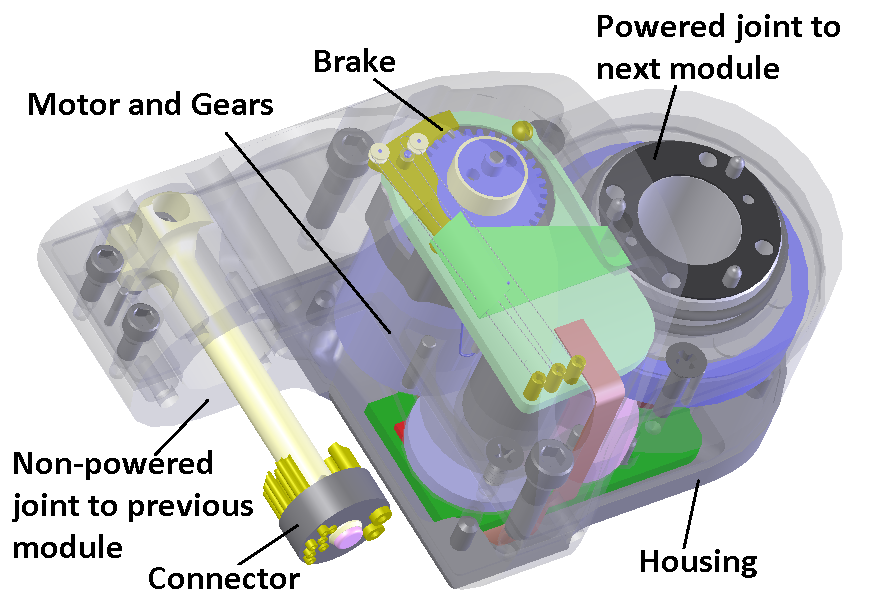 Powered joint to next module

Brake

Motor and Gears

Non-powered joint to previous module

Connector

Housing