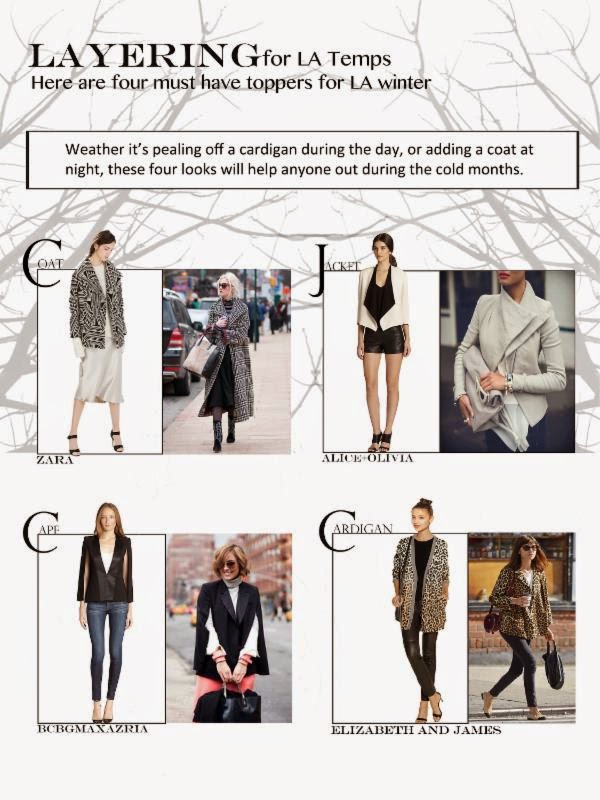 LAYERING for LA Temps
Here are four must have toppers for LA winter

Weather it's pealing off a cardigan during the day, or adding a coat at night, these four looks will help anyone out during the cold months.

COAT

ZARA

JACKET

ALICE+OLIVIA

CAPE

BCBGMAXAZRIA

CARDIGAN

ELIZABETH AND JAMES