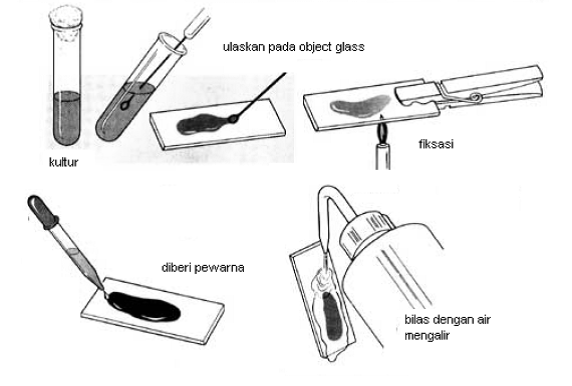 ulaskan pada object glass

kultur

fiksasi

diberi pewarna

bilas dengan air mengalir