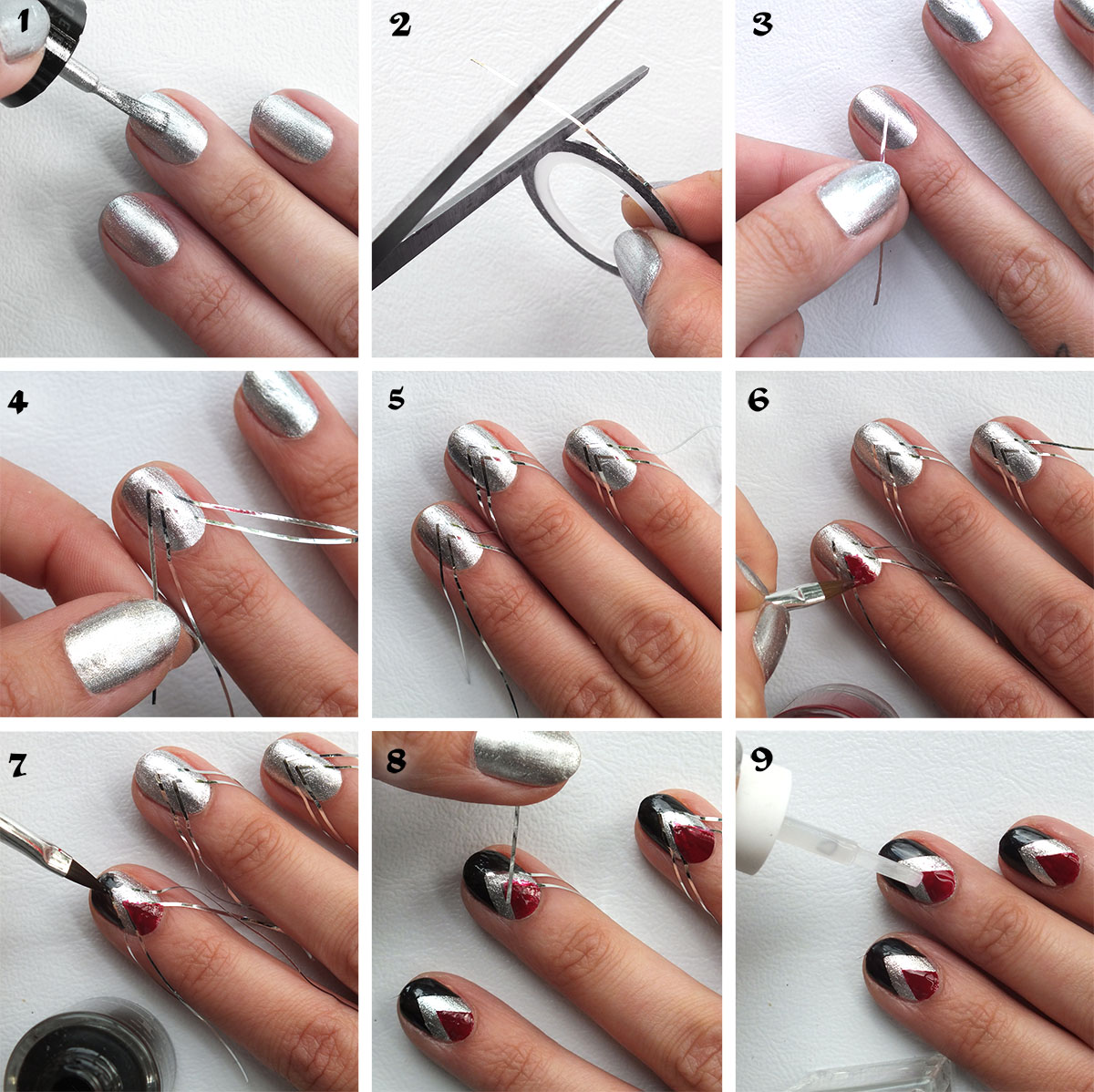 1
2
3
4
5
6
7
8
9