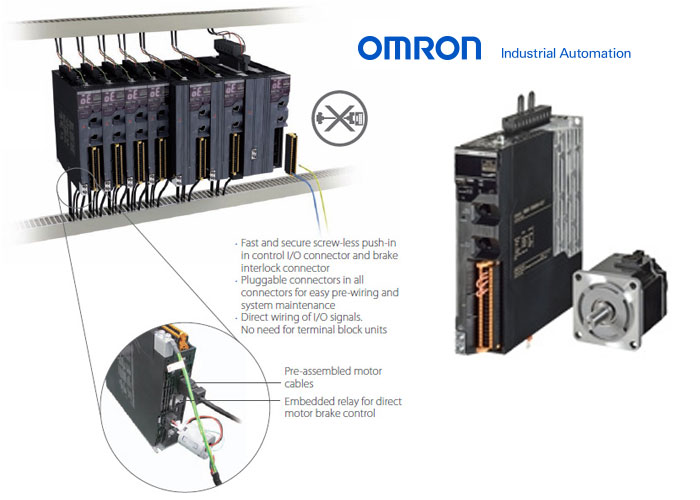 OMRON Industrial Automation

· Fast and secure screw-less push-in in control I/O connector and brake interlock connector
· Pluggable connectors in all connectors for easy pre-wiring and system maintenance
· Direct wiring of I/O signals. No need for terminal block units

Pre-assembled motor cables

Embedded relay for direct motor brake control