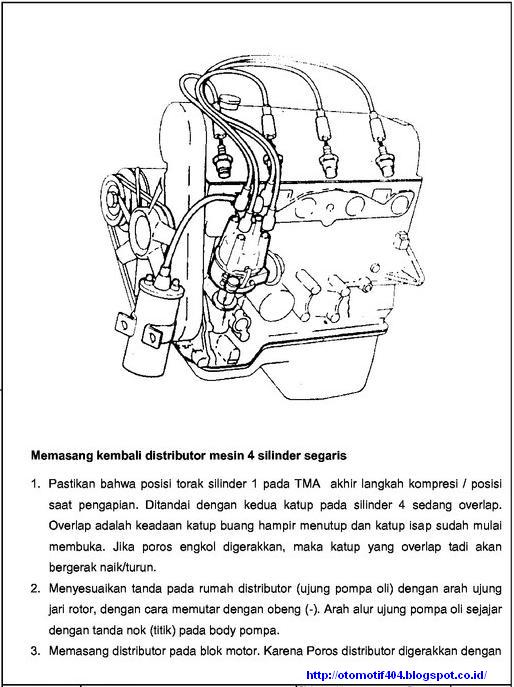 **Memasang kembali distributor mesin 4 silinder segaris**

1. Pastikan bahwa posisi torak silinder 1 pada TMA akhir langkah kompresi / posisi saat pengapian. Ditandai dengan kedua katup pada silinder 4 sedang overlap. Overlap adalah keadaan katup buang hampir menutup dan katup isap sudah mulai membuka. Jika poros engkol digerakkan, maka katup yang overlap tadi akan bergerak naik/turun.
2. Menyesuaikan tanda pada rumah distributor (ujung pompa oli) dengan arah ujung jari rotor, dengan cara memutar dengan obeng (-). Arah alur ujung pompa oli sejajar dengan tanda nok (titik) pada body pompa.
3. Memasang distributor pada blok motor. Karena Poros distributor digerakkan dengan

http://otomotif404.blogspot.co.id/