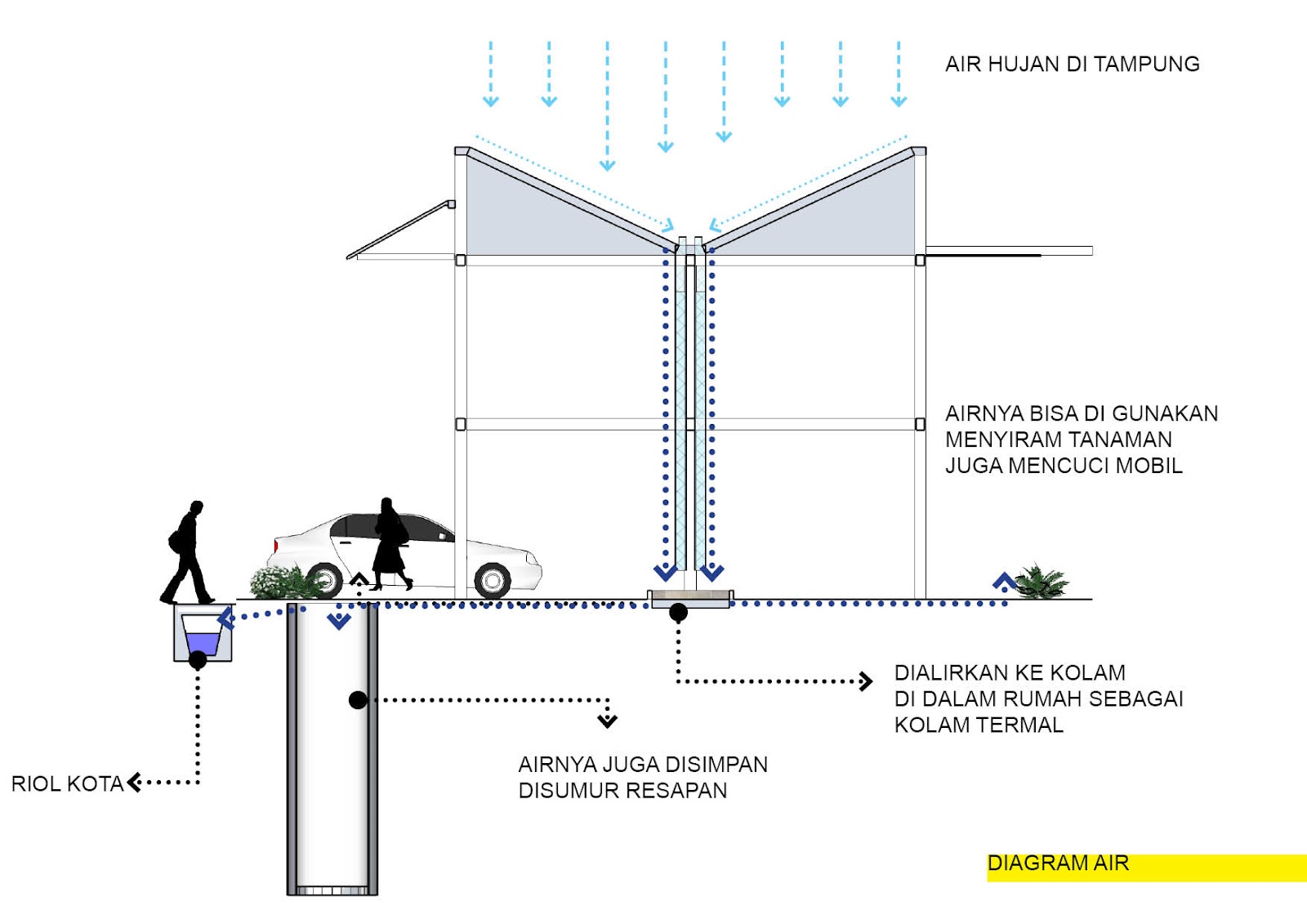 AIR HUJAN DI TAMPUNG

AIRNYA BISA DI GUNAKAN MENYIRAM TANAMAN JUGA MENCUCI MOBIL

DIALIRKAN KE KOLAM DI DALAM RUMAH SEBAGAI KOLAM TERMAL

AIRNYA JUGA DISIMPAN DISUMUR RESAPAN

RIOL KOTA

DIAGRAM AIR