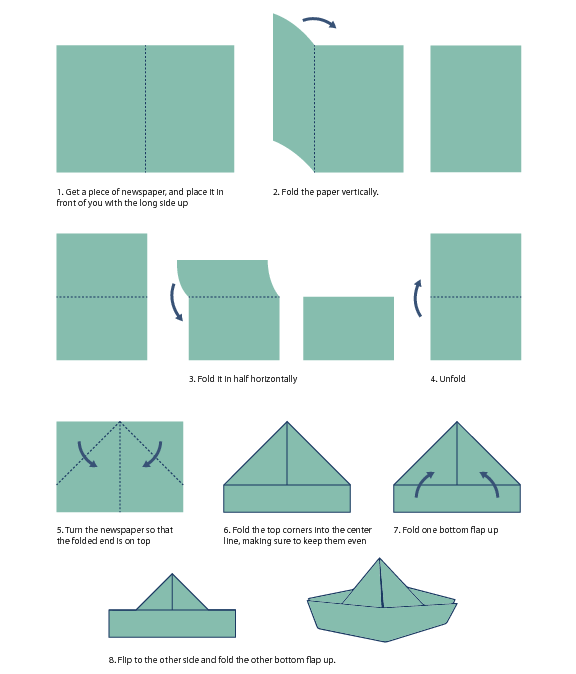 1. Get a piece of newspaper, and place it in front of you with the long side up

2. Fold the paper vertically.

3. Fold it in half horizontally

4. Unfold

5. Turn the newspaper so that the folded end is on top

6. Fold the top corners into the center line, making sure to keep them even

7. Fold one bottom flap up

8. Flip to the other side and fold the other bottom flap up.