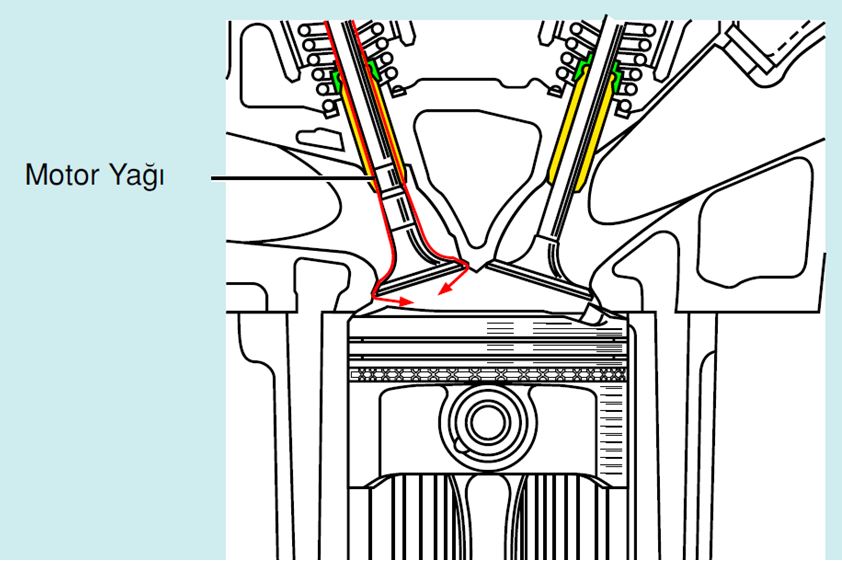 Motor Yağı