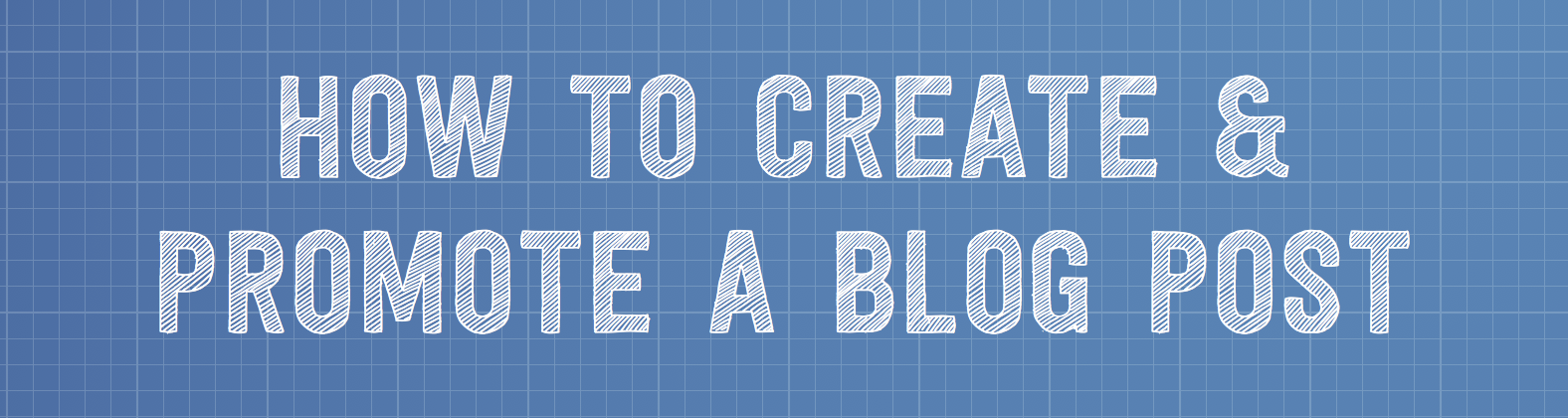 HOW TO CREATE &
PROMOTE A BLOG POST