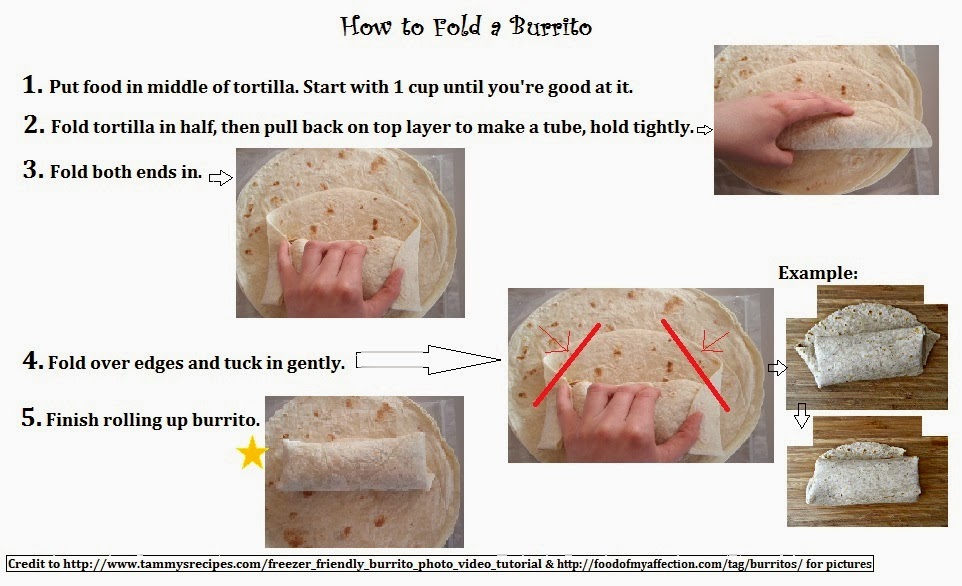 How to Fold a Burrito

1. Put food in middle of tortilla. Start with 1 cup until you're good at it.

2. Fold tortilla in half, then pull back on top layer to make a tube, hold tightly.

3. Fold both ends in.

Example:

4. Fold over edges and tuck in gently.

5. Finish rolling up burrito.

Credit to http://www.tammysrecipes.com/freezer_friendly_burrito_photo_video_tutorial & http://foodofmyaffection.com/tag/burritos/ for pictures