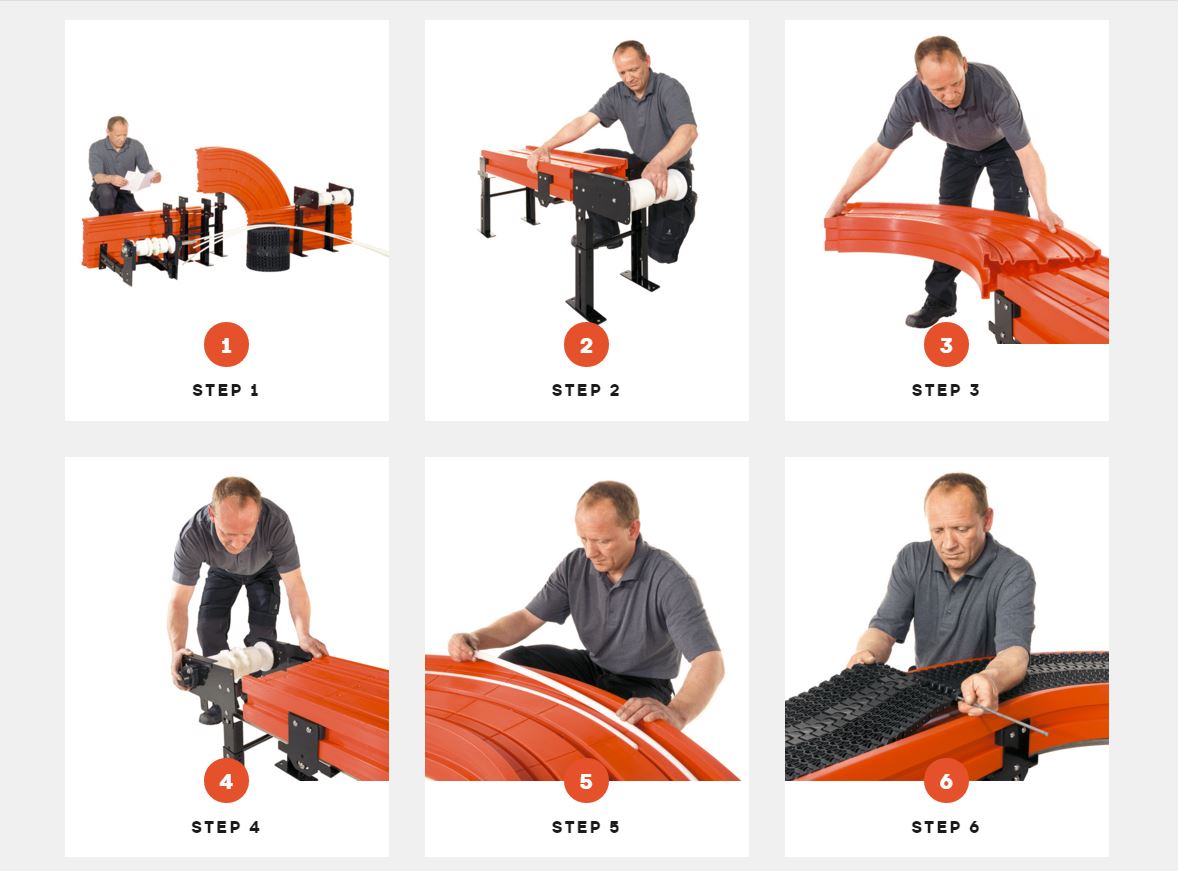 1
STEP 1

2
STEP 2

3
STEP 3

4
STEP 4

5
STEP 5

6
STEP 6