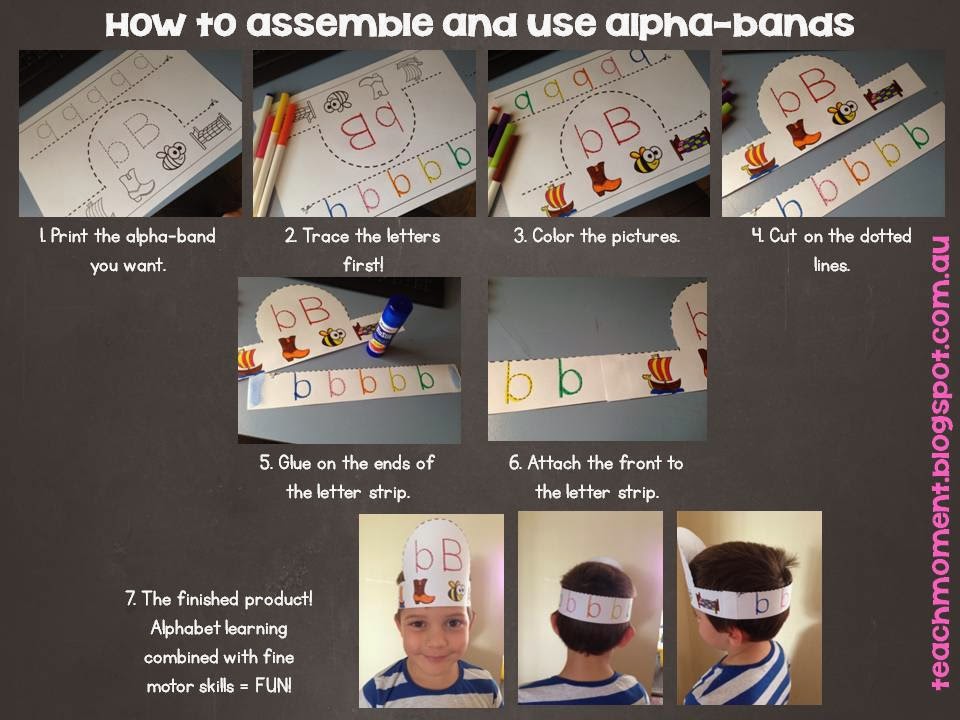 How to assemble and use alpha-bands

1. Print the alpha-band you want.

2. Trace the letters first!

3. Color the pictures.

4. Cut on the dotted lines.

5. Glue on the ends of the letter strip.

6. Attach the front to the letter strip.

7. The finished product! Alphabet learning combined with fine motor skills = FUN!

teachmoment.blogspot.com.au