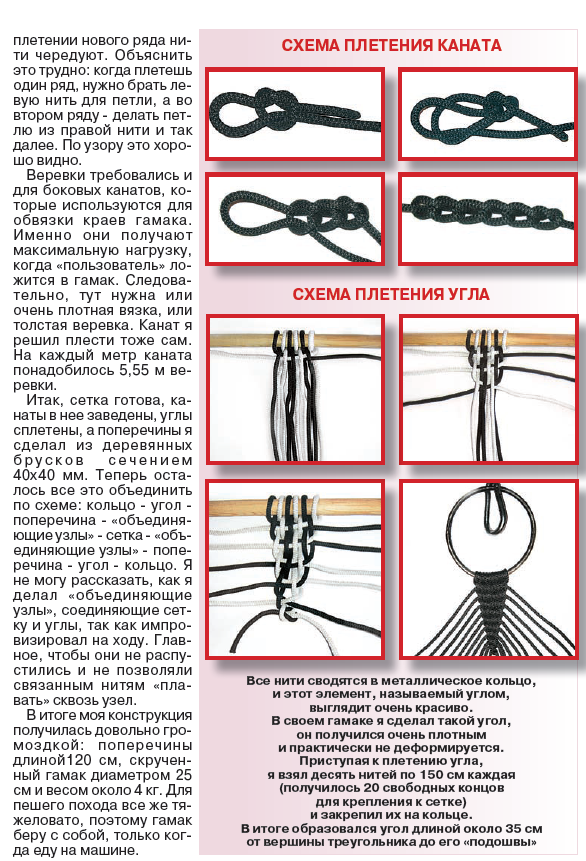 плетении нового ряда нити чередуют. Объяснить это трудно: когда плетешь один ряд, нужно брать левую нить для петли, а во втором ряду - делать петлю из правой нити и так далее. По узору это хорошо видно.

Веревки требовались и для боковых канатов, которые используются для обвязки краев гамака. Именно они получают максимальную нагрузку, когда «пользователь» ложится в гамак. Следовательно, тут нужна или очень плотная вязка, или толстая веревка. Канат я решил плести тоже сам. На каждый метр каната понадобилось 5,55 м веревки.

Итак, сетка готова, канаты в нее заведены, углы сплетены, а поперечины я сделал из деревянных брусков сечением 40х40 мм. Теперь осталось все это объединить по схеме: кольцо - угол - поперечина - «объединяющие узлы» - сетка - «объединяющие узлы» - поперечина - угол - кольцо. Я не могу рассказать, как я делал «объединяющие узлы», соединяющие сетку и углы, так как импровизировал на ходу. Главное, чтобы они не распустились и не позволяли связанным нитям «плавать» сквозь узел.

В итоге моя конструкция получилась довольно громоздкой: поперечины длиной120 см, скрученный гамак диаметром 25 см и весом около 4 кг. Для пешего похода все же тяжеловато, поэтому гамак беру с собой, только когда еду на машине.

СХЕМА ПЛЕТЕНИЯ КАНАТА

СХЕМА ПЛЕТЕНИЯ УГЛА

Все нити сводятся в металлическое кольцо, и этот элемент, называемый углом, выглядит очень красиво. В своем гамаке я сделал такой угол, он получился очень плотным и практически не деформируется. Приступая к плетению угла, я взял десять нитей по 150 см каждая (получилось 20 свободных концов для крепления к сетке) и закрепил их на кольце. В итоге образовался угол длиной около 35 см от вершины треугольника до его «подошвы»