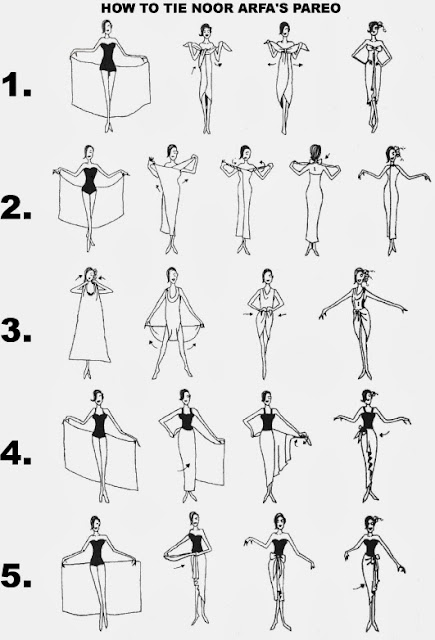 HOW TO TIE NOOR ARFA'S PAREO

1.

2.

3.

4.

5.