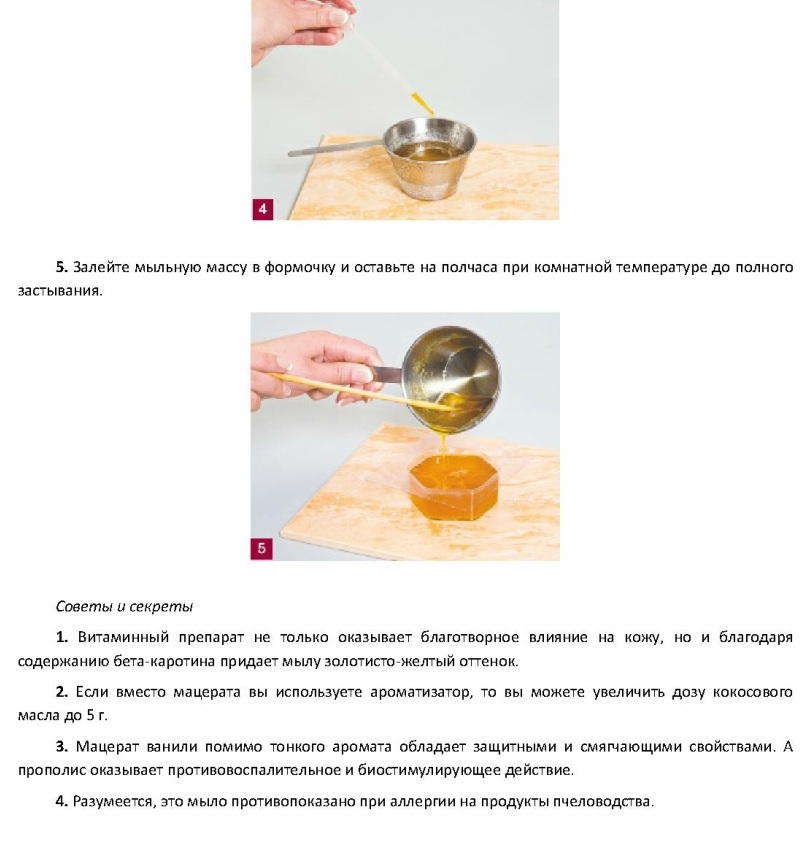 4

**5.** Залейте мыльную массу в формочку и оставьте на полчаса при комнатной температуре до полного застывания.

5

*Советы и секреты*

**1.** Витаминный препарат не только оказывает благотворное влияние на кожу, но и благодаря содержанию бета-каротина придает мылу золотисто-желтый оттенок.

**2.** Если вместо мацерата вы используете ароматизатор, то вы можете увеличить дозу кокосового масла до 5 г.

**3.** Мацерат ванили помимо тонкого аромата обладает защитными и смягчающими свойствами. А прополис оказывает противовоспалительное и биостимулирующее действие.

**4.** Разумеется, это мыло противопоказано при аллергии на продукты пчеловодства.