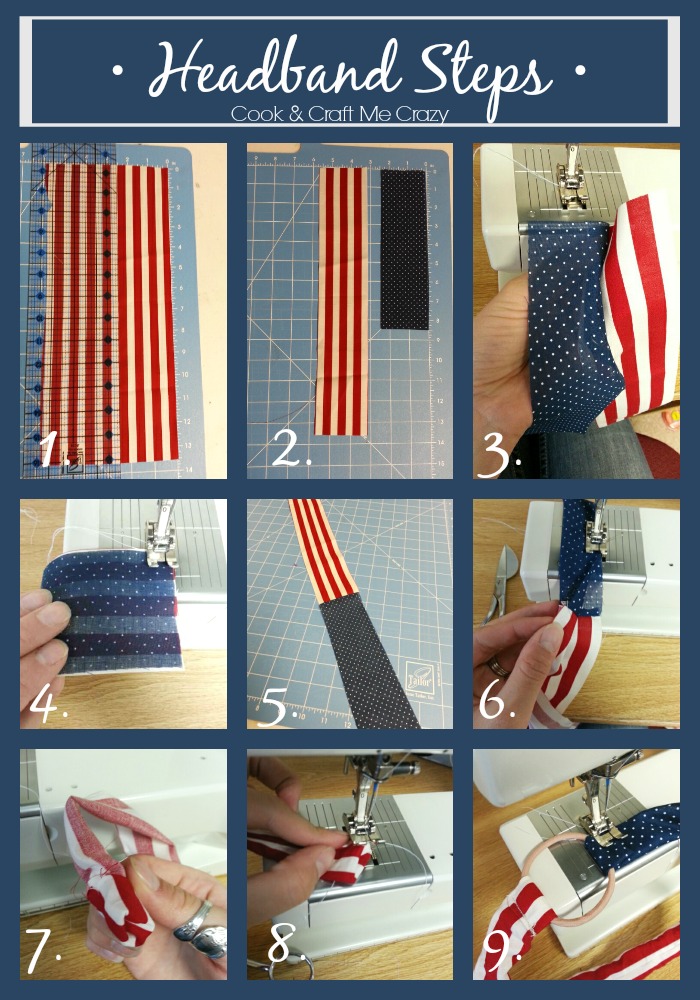 • Headband Steps •
Cook & Craft Me Crazy

1.

2.

3.

4.

5.

6.

7.

8.

9.