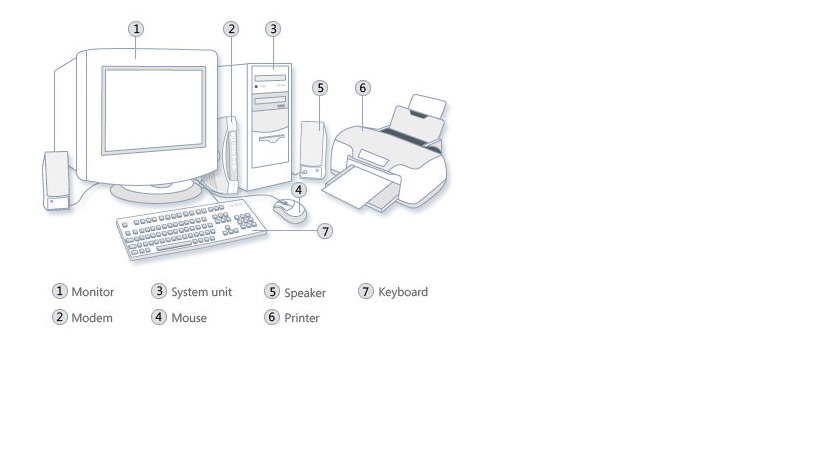 1
2
3
5
6
4
7

1 Monitor
2 Modem
3 System unit
4 Mouse
5 Speaker
6 Printer
7 Keyboard