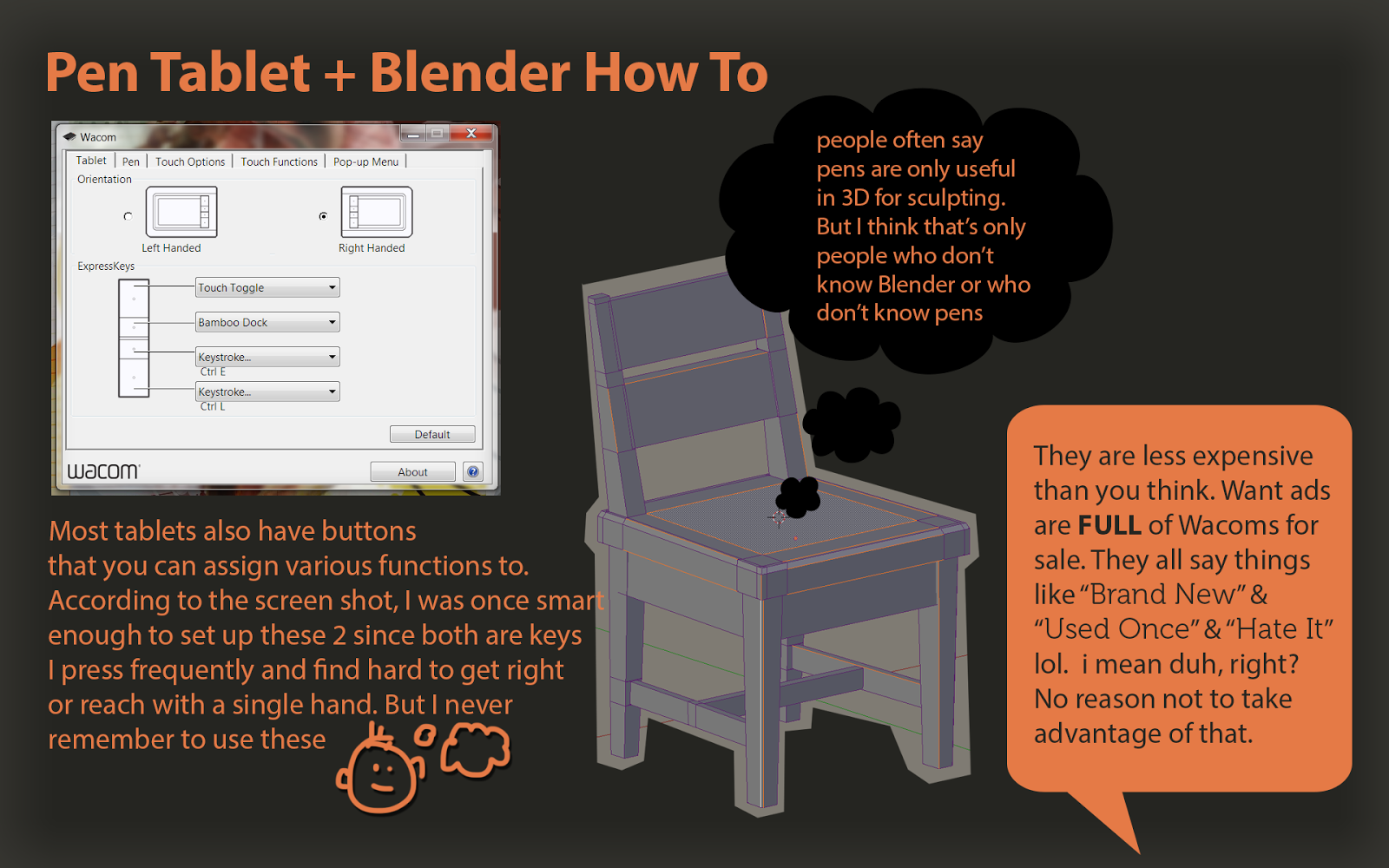 Pen Tablet + Blender How To

Wacom

Tablet | Pen | Touch Options | Touch Functions | Pop-up Menu

Orientation

Left Handed

Right Handed

ExpressKeys

Touch Toggle

Bamboo Dock

Keystroke...
Ctrl E

Keystroke...
Ctrl L

Default

wacom

About

Most tablets also have buttons that you can assign various functions to. According to the screen shot, I was once smart enough to set up these 2 since both are keys I press frequently and find hard to get right or reach with a single hand. But I never remember to use these

people often say pens are only useful in 3D for sculpting. But I think that's only people who don't know Blender or who don't know pens

They are less expensive than you think. Want ads are FULL of Wacoms for sale. They all say things like "Brand New" & "Used Once" & "Hate It" lol. i mean duh, right? No reason not to take advantage of that.