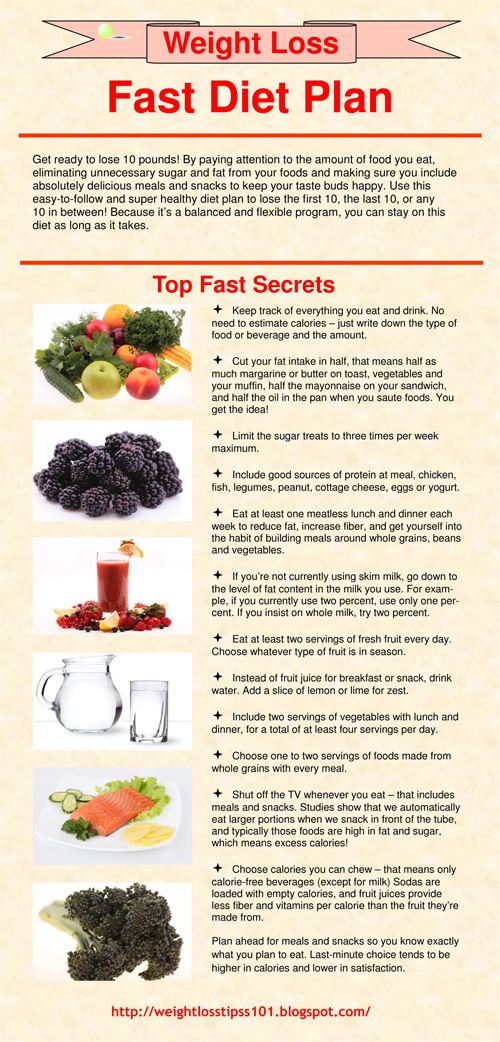 Weight Loss

Fast Diet Plan

Get ready to lose 10 pounds! By paying attention to the amount of food you eat, eliminating unnecessary sugar and fat from your foods and making sure you include absolutely delicious meals and snacks to keep your taste buds happy. Use this easy-to-follow and super healthy diet plan to lose the first 10, the last 10, or any 10 in between! Because it's a balanced and flexible program, you can stay on this diet as long as it takes.

Top Fast Secrets

✦ Keep track of everything you eat and drink. No need to estimate calories – just write down the type of food or beverage and the amount.

✦ Cut your fat intake in half, that means half as much margarine or butter on toast, vegetables and your muffin, half the mayonnaise on your sandwich, and half the oil in the pan when you saute foods. You get the idea!

✦ Limit the sugar treats to three times per week maximum.

✦ Include good sources of protein at meal, chicken, fish, legumes, peanut, cottage cheese, eggs or yogurt.

✦ Eat at least one meatless lunch and dinner each week to reduce fat, increase fiber, and get yourself into the habit of building meals around whole grains, beans and vegetables.

✦ If you're not currently using skim milk, go down to the level of fat content in the milk you use. For example, if you currently use two percent, use only one percent. If you insist on whole milk, try two percent.

✦ Eat at least two servings of fresh fruit every day. Choose whatever type of fruit is in season.

✦ Instead of fruit juice for breakfast or snack, drink water. Add a slice of lemon or lime for zest.

✦ Include two servings of vegetables with lunch and dinner, for a total of at least four servings per day.

✦ Choose one to two servings of foods made from whole grains with every meal.

✦ Shut off the TV whenever you eat – that includes meals and snacks. Studies show that we automatically eat larger portions when we snack in front of the tube, and typically those foods are high in fat and sugar, which means excess calories!

✦ Choose calories you can chew – that means only calorie-free beverages (except for milk) Sodas are loaded with empty calories, and fruit juices provide less fiber and vitamins per calorie than the fruit they're made from.

Plan ahead for meals and snacks so you know exactly what you plan to eat. Last-minute choice tends to be higher in calories and lower in satisfaction.

http://weightlosstipss101.blogspot.com/