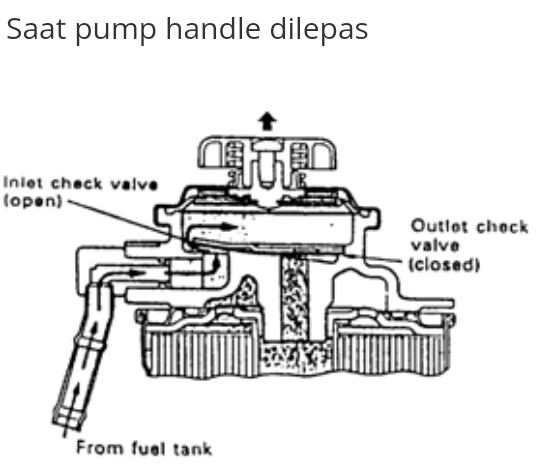 Saat pump handle dilepas

Inlet check valve (open)

Outlet check valve (closed)

From fuel tank