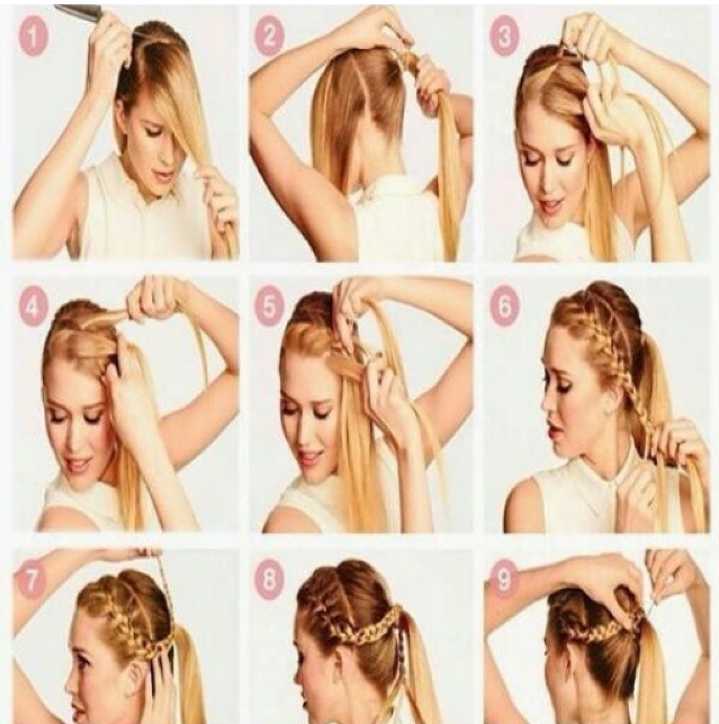 1

2

3

4

5

6

7

8

9