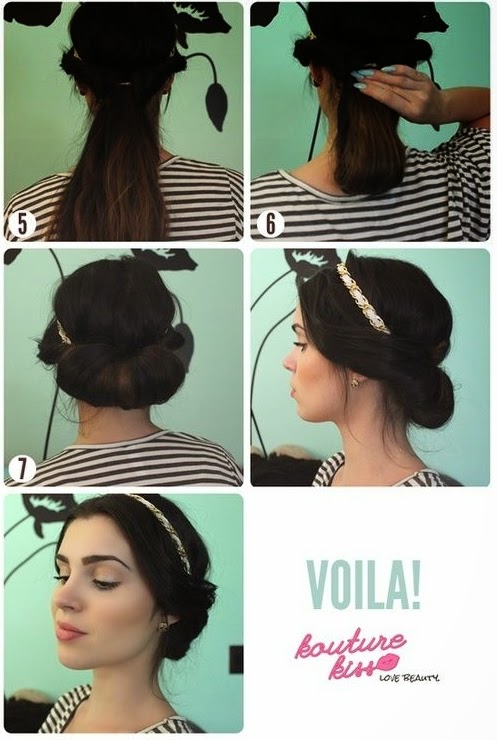 5

6

7

VOILA!

kouture kiss

LOVE BEAUTY.