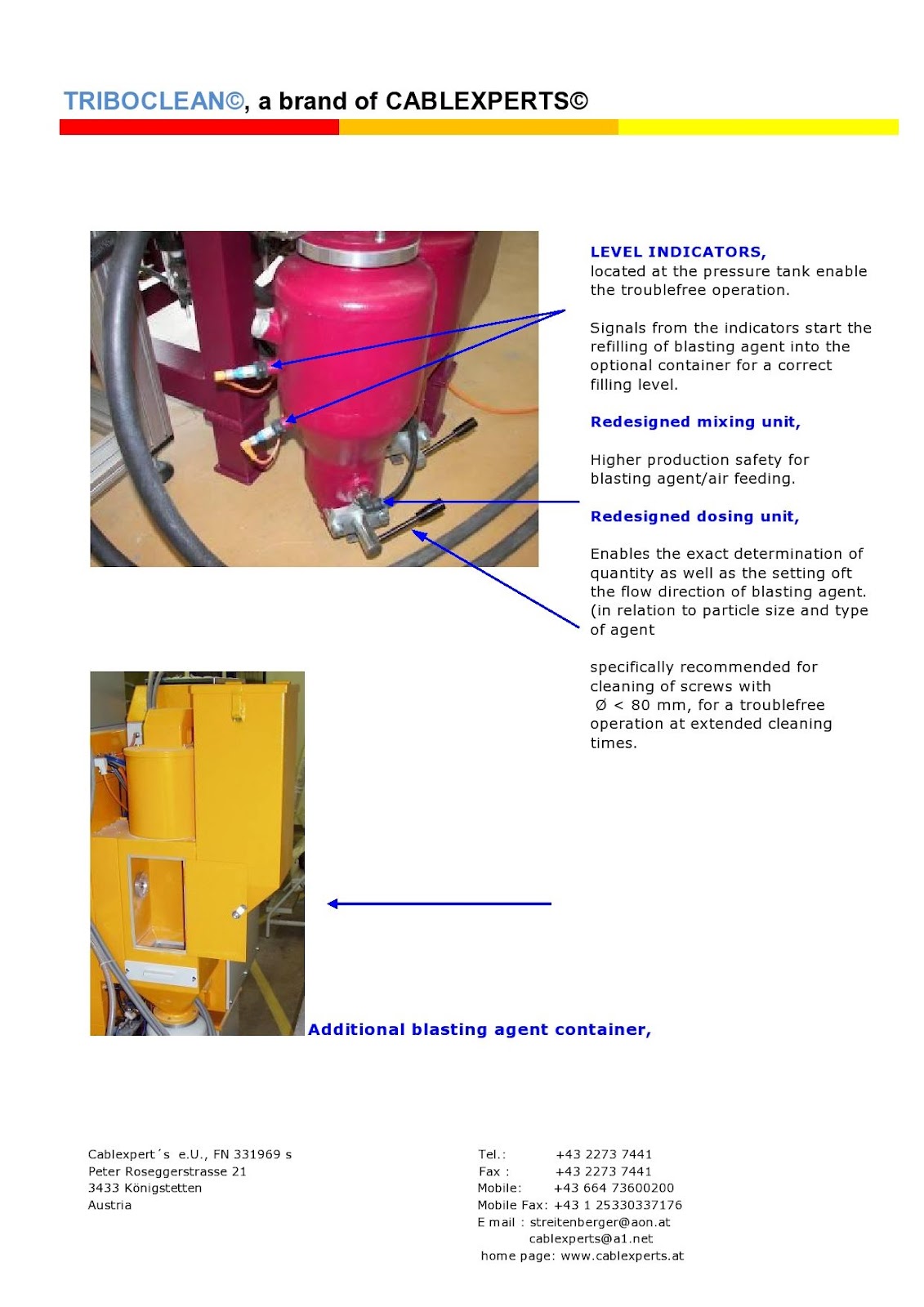 TRIBOCLEAN©, a brand of CABLEXPERTS©

LEVEL INDICATORS,
located at the pressure tank enable the troublefree operation.

Signals from the indicators start the refilling of blasting agent into the optional container for a correct filling level.

Redesigned mixing unit,

Higher production safety for blasting agent/air feeding.

Redesigned dosing unit,

Enables the exact determination of quantity as well as the setting oft the flow direction of blasting agent. (in relation to particle size and type of agent

specifically recommended for cleaning of screws with
Ø < 80 mm, for a troublefree operation at extended cleaning times.

Additional blasting agent container,

Cablexpert´s e.U., FN 331969 s
Peter Roseggerstrasse 21
3433 Königstetten
Austria

Tel.: +43 2273 7441
Fax : +43 2273 7441
Mobile: +43 664 73600200
Mobile Fax: +43 1 25330337176
E mail : streitenberger@aon.at
cablexperts@a1.net
home page: www.cablexperts.at