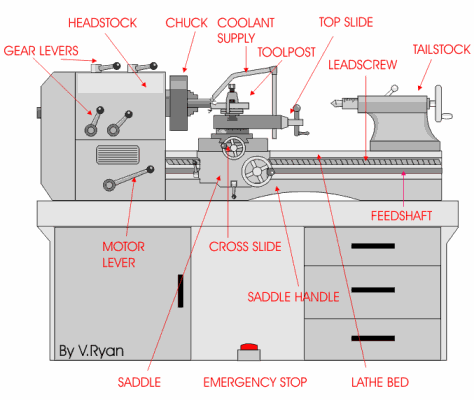 HEADSTOCK
CHUCK
COOLANT SUPPLY
TOP SLIDE
GEAR LEVERS
TOOLPOST
TAILSTOCK
LEADSCREW
FEEDSHAFT
MOTOR LEVER
CROSS SLIDE
SADDLE HANDLE
By V.Ryan
SADDLE
EMERGENCY STOP
LATHE BED