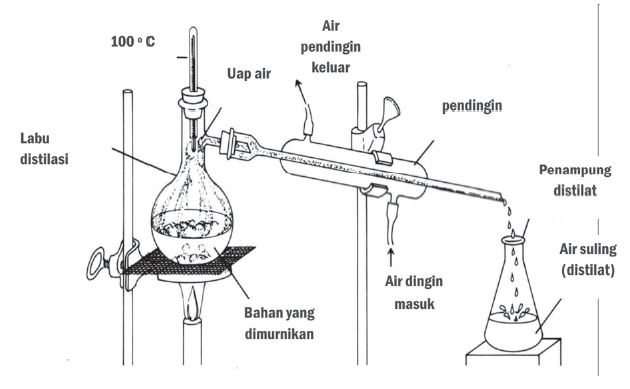 100 º C

Air pendingin keluar

Uap air

pendingin

Labu distilasi

Penampung distilat

Air suling (distilat)

Air dingin masuk

Bahan yang dimurnikan