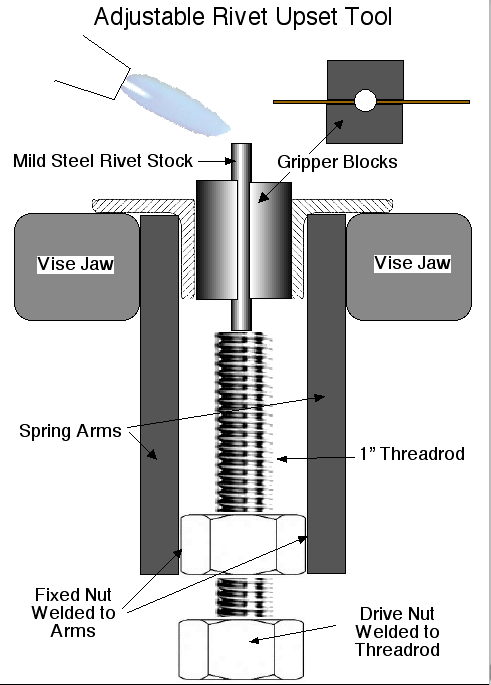 Adjustable Rivet Upset Tool

Mild Steel Rivet Stock

Gripper Blocks

Vise Jaw

Vise Jaw

Spring Arms

1” Threadrod

Fixed Nut Welded to Arms

Drive Nut Welded to Threadrod