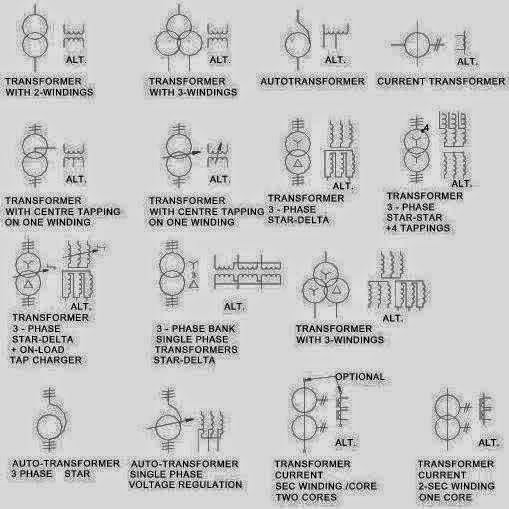 ALT.

TRANSFORMER
WITH 2-WINDINGS

ALT.

TRANSFORMER
WITH 3-WINDINGS

ALT.

AUTOTRANSFORMER

ALT.

CURRENT TRANSFORMER

ALT.

TRANSFORMER
WITH CENTRE TAPPING
ON ONE WINDING

ALT.

TRANSFORMER
WITH CENTRE TAPPING
ON ONE WINDING

ALT.

TRANSFORMER
3 - PHASE
STAR-DELTA

4

ALT.

TRANSFORMER
3 - PHASE
STAR-STAR
+4 TAPPINGS

ALT.

TRANSFORMER
3 - PHASE
STAR-DELTA
+ ON-LOAD
TAP CHARGER

ALT.

3 - PHASE BANK
SINGLE PHASE
TRANSFORMERS
STAR-DELTA

ALT.

TRANSFORMER
WITH 3-WINDINGS

AUTO-TRANSFORMER
3 PHASE STAR

AUTO-TRANSFORMER
SINGLE PHASE
VOLTAGE REGULATION

OPTIONAL

ALT.

TRANSFORMER
CURRENT
SEC WINDING /CORE
TWO CORES

ALT.

TRANSFORMER
CURRENT
2-SEC WINDING
ONE CORE