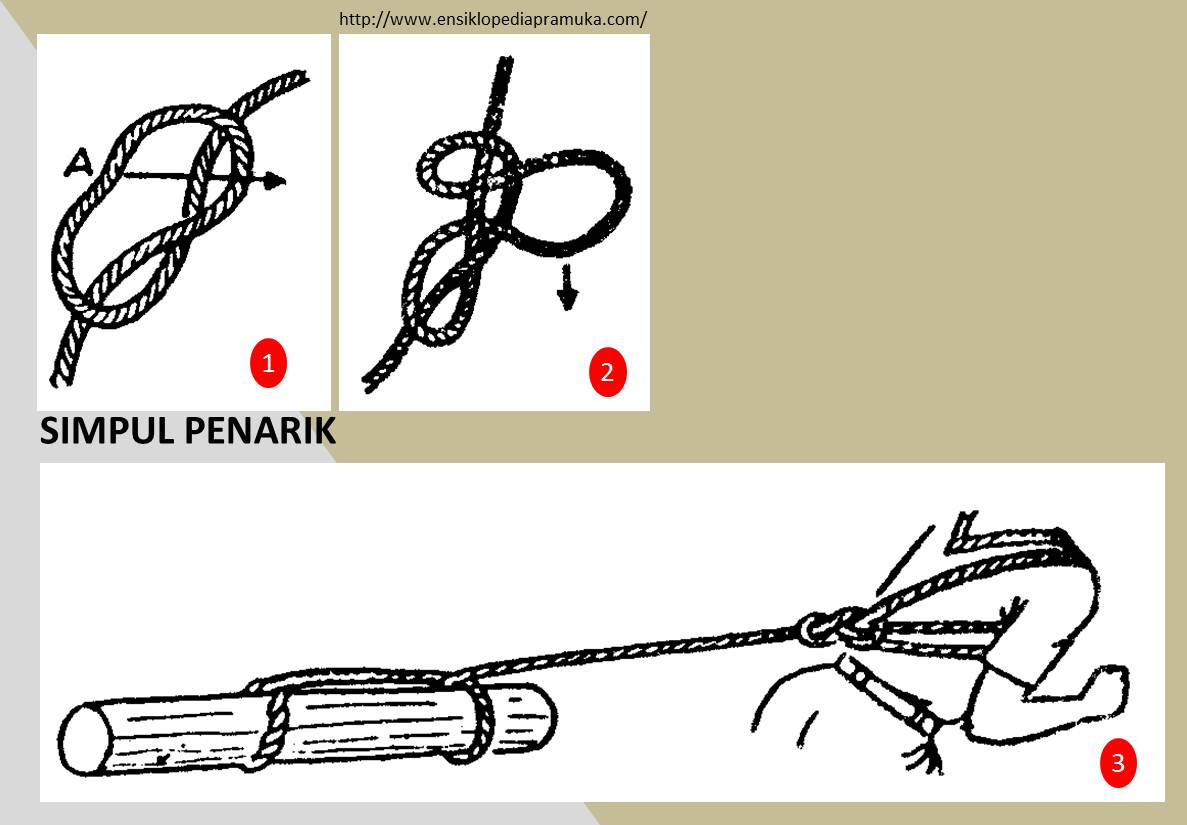 http://www.ensiklopediapramuka.com/

A

1

2

SIMPUL PENARIK

3