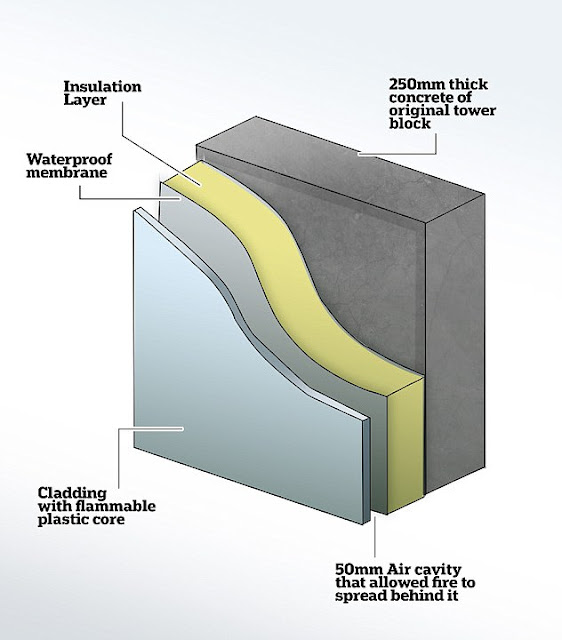 Insulation Layer

250mm thick concrete of original tower block

Waterproof membrane

Cladding with flammable plastic core

50mm Air cavity that allowed fire to spread behind it