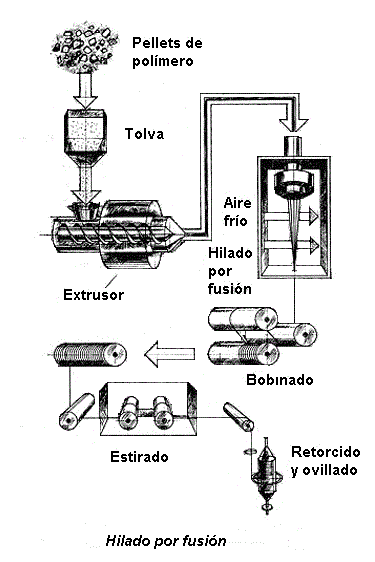 Pellets de polímero

Tolva

Aire frío

Hilado por fusión

Extrusor

Bobinado

Estirado

Retorcido y ovillado

Hilado por fusión