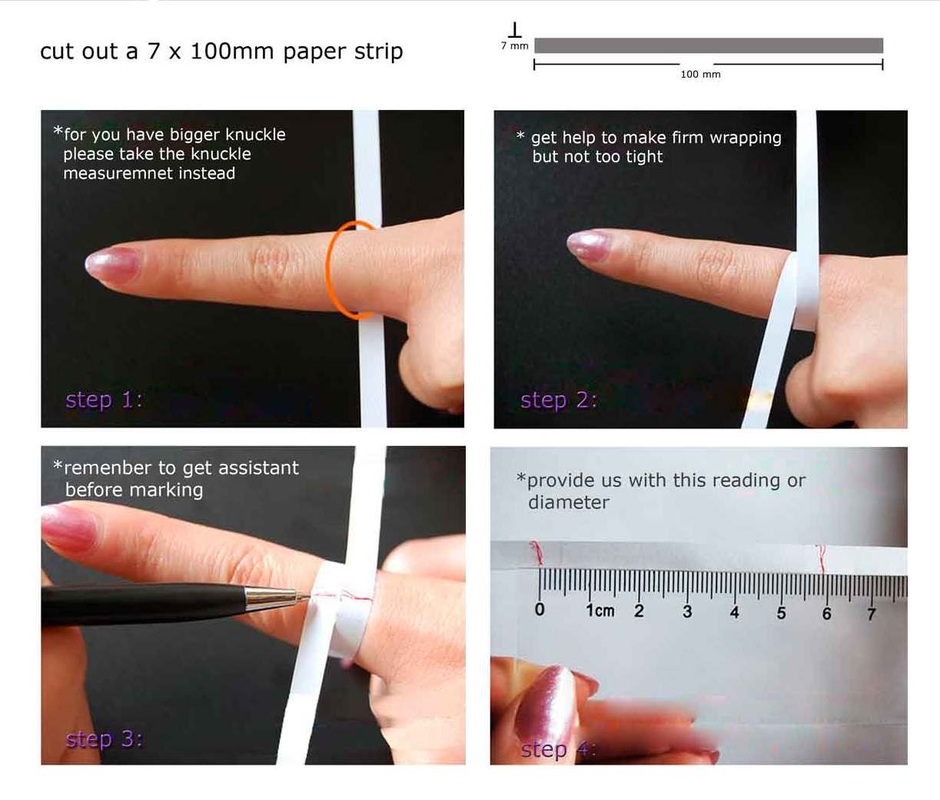 cut out a 7 x 100mm paper strip

7 mm

100 mm

*for you have bigger knuckle please take the knuckle measuremnet instead

step 1:

* get help to make firm wrapping but not too tight

step 2:

*remenber to get assistant before marking

step 3:

*provide us with this reading or diameter

0 1cm 2 3 4 5 6 7

step 4: