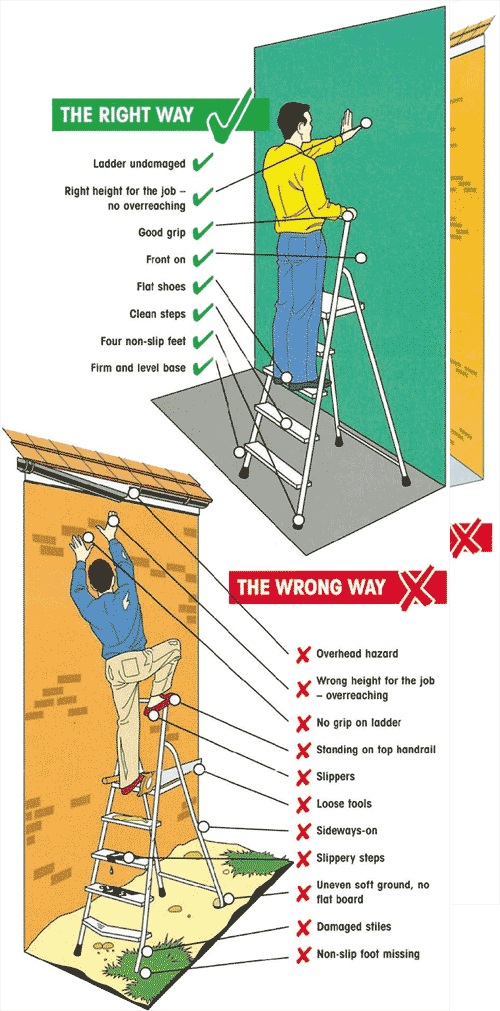 THE RIGHT WAY

Ladder undamaged
Right height for the job – no overreaching
Good grip
Front on
Flat shoes
Clean steps
Four non-slip feet
Firm and level base

THE WRONG WAY

Overhead hazard
Wrong height for the job – overreaching
No grip on ladder
Standing on top handrail
Slippers
Loose tools
Sideways-on
Slippery steps
Uneven soft ground, no flat board
Damaged stiles
Non-slip foot missing