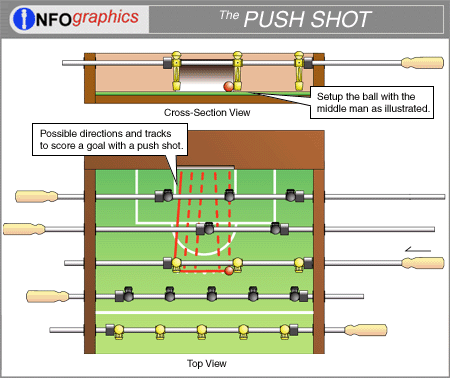 INFOgraphics

The PUSH SHOT

Setup the ball with the middle man as illustrated.

Cross-Section View

Possible directions and tracks to score a goal with a push shot.

Top View