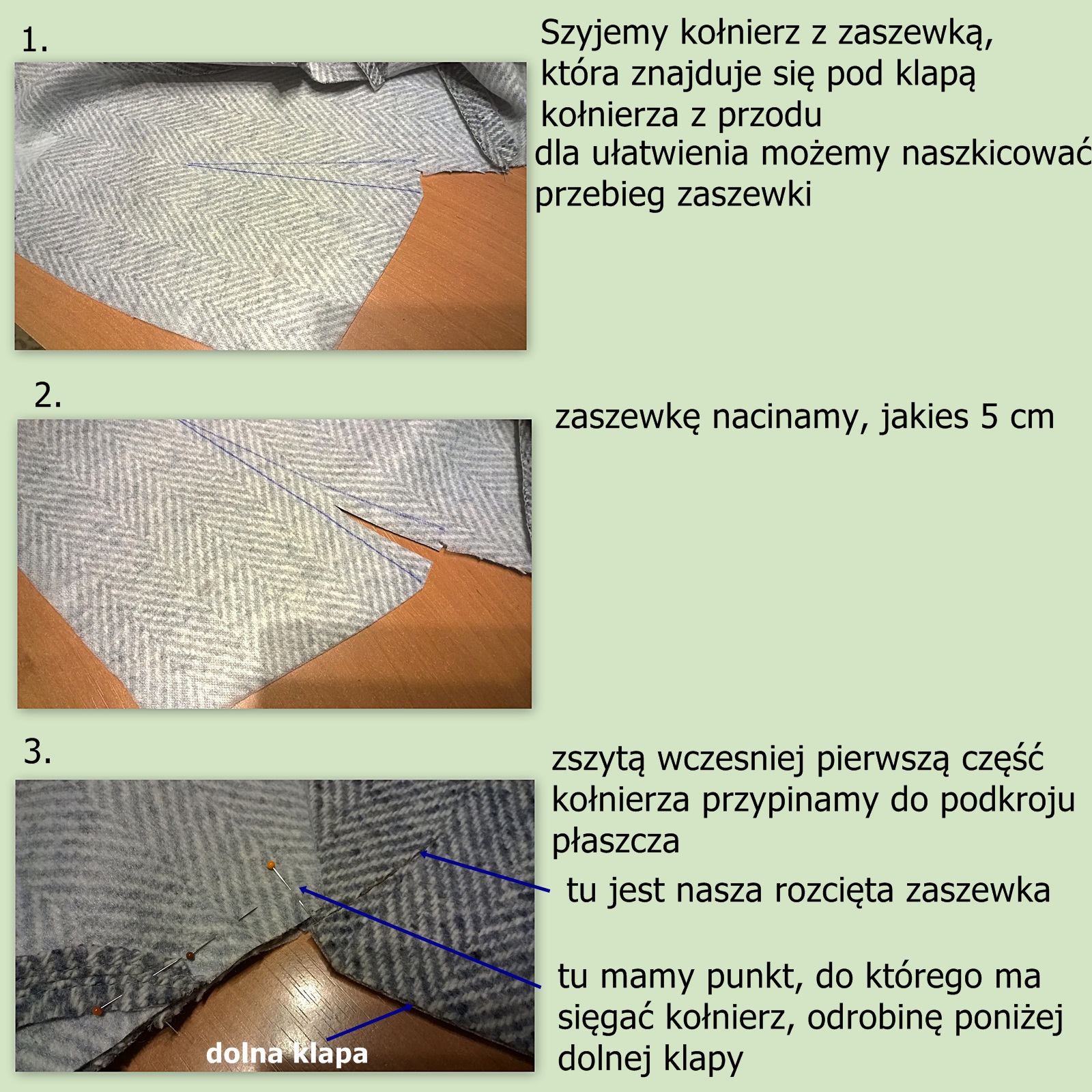 1.

Szyjemy kołnierz z zaszewką, która znajduje się pod klapą kołnierza z przodu
dla ułatwienia możemy naszkicować przebieg zaszewki

2.

zaszewkę nacinamy, jakies 5 cm

3.

zszytą wczesniej pierwszą część kołnierza przypinamy do podkroju płaszcza

tu jest nasza rozcięta zaszewka

tu mamy punkt, do którego ma sięgać kołnierz, odrobinę poniżej dolnej klapy

dolna klapa