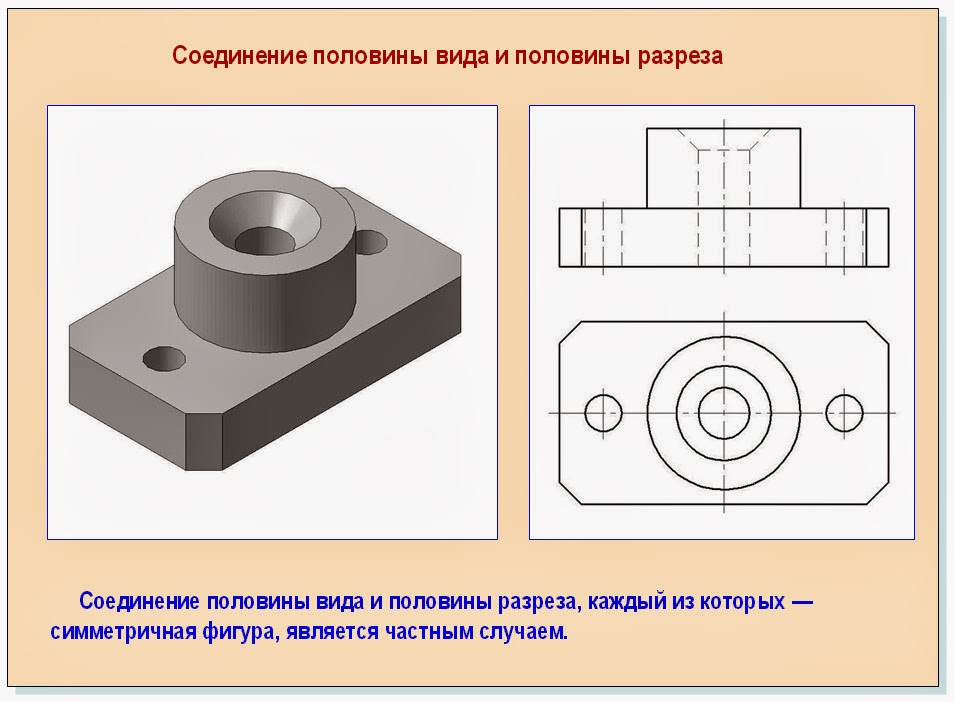 Соединение половины вида и половины разреза

Соединение половины вида и половины разреза, каждый из которых — симметричная фигура, является частным случаем.